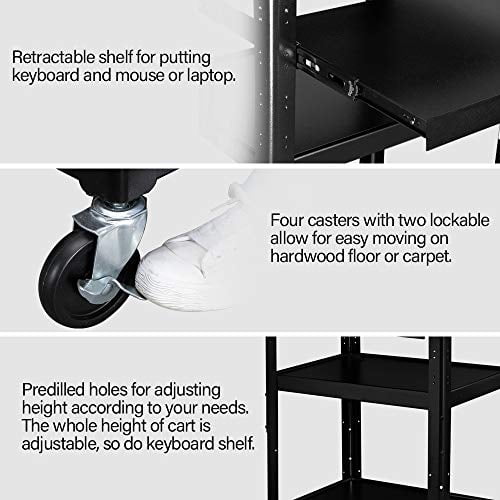 Retractable shelf for putting keyboard and mouse or laptop.

Four casters with two lockable allow for easy moving on hardwood floor or carpet.

Predilled holes for adjusting height according to your needs. The whole height of cart is adjustable, so do keyboard shelf.