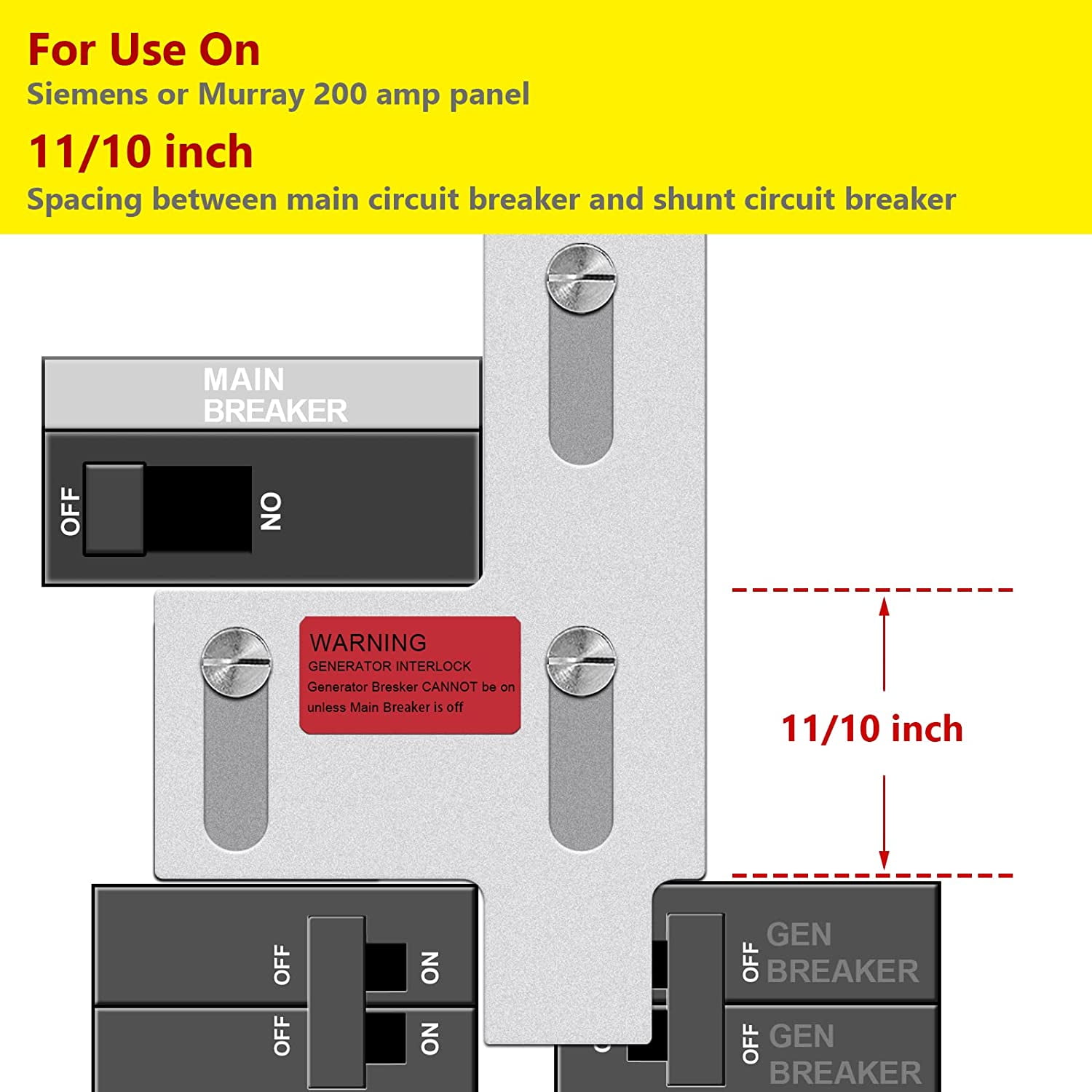 For Use On
Siemens or Murray 200 amp panel

11/10 inch
Spacing between main circuit breaker and shunt circuit breaker

MAIN BREAKER

OFF
ON

WARNING
GENERATOR INTERLOCK
Generator Bresker CANNOT be on unless Main Breaker is off

11/10 inch

OFF
ON
OFF
ON

OFF
GEN BREAKER
OFF
GEN BREAKER