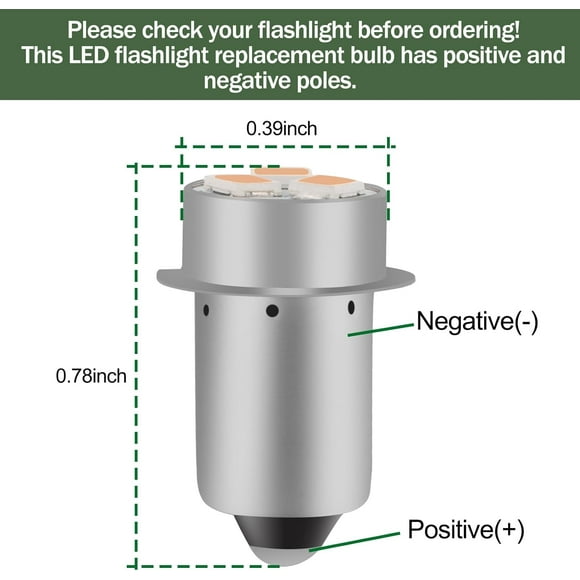 Please check your flashlight before ordering!
This LED flashlight replacement bulb has positive and negative poles.

0.39inch

0.78inch

Negative(-)

Positive(+)