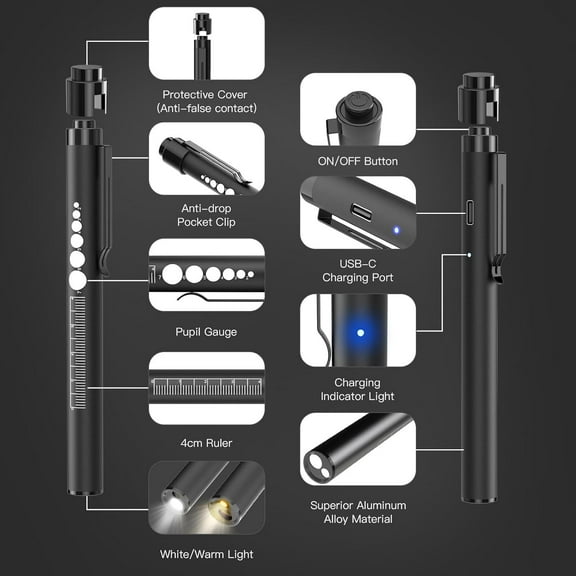 Protective Cover
(Anti-false contact)

Anti-drop
Pocket Clip

Pupil Gauge

4cm Ruler

White/Warm Light

ON/OFF Button

USB-C
Charging Port

Charging
Indicator Light

Superior Aluminum
Alloy Material