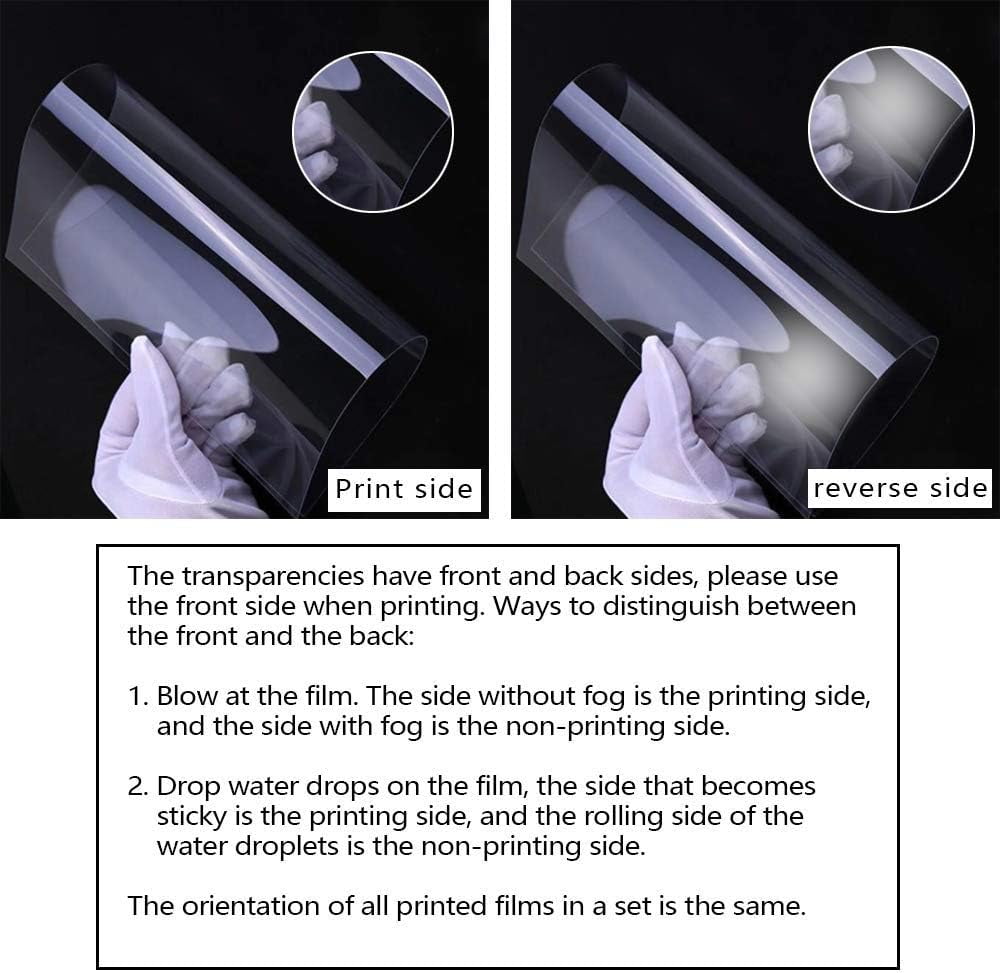 Print side

reverse side

The transparencies have front and back sides, please use the front side when printing. Ways to distinguish between the front and the back:

1. Blow at the film. The side without fog is the printing side, and the side with fog is the non-printing side.

2. Drop water drops on the film, the side that becomes sticky is the printing side, and the rolling side of the water droplets is the non-printing side.

The orientation of all printed films in a set is the same.