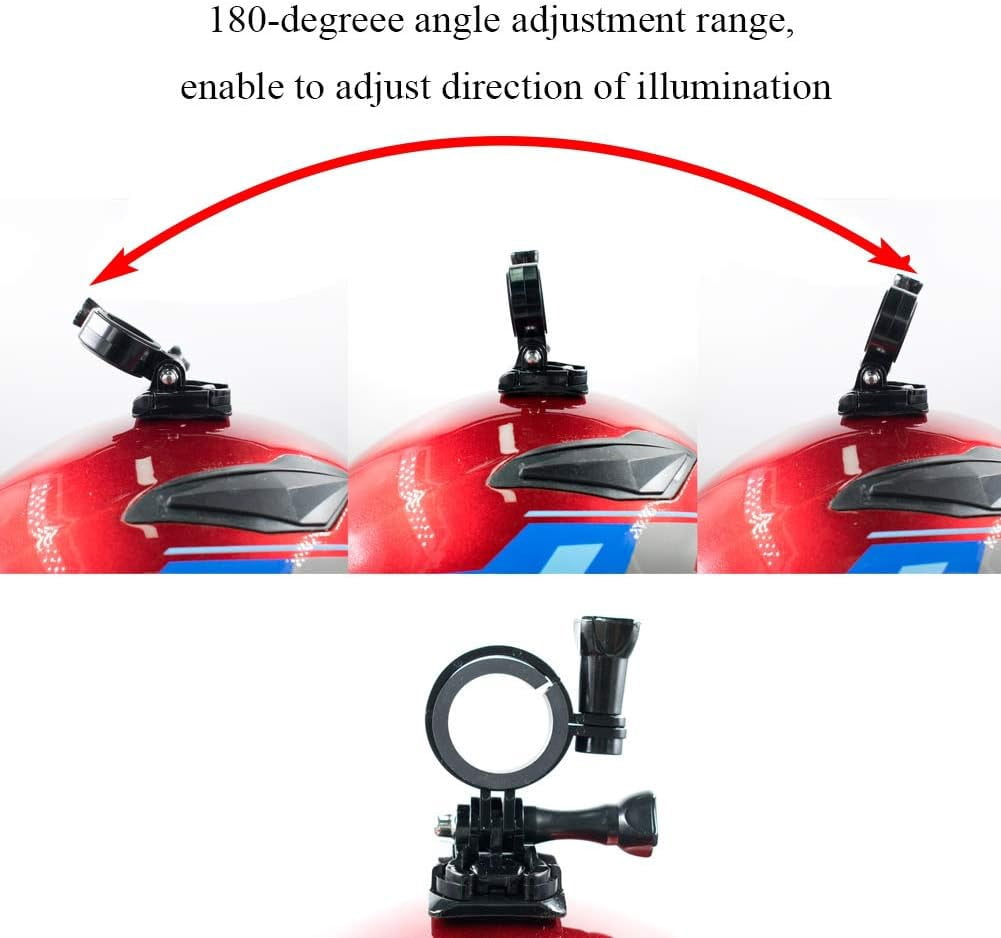 180-degreee angle adjustment range,

enable to adjust direction of illumination