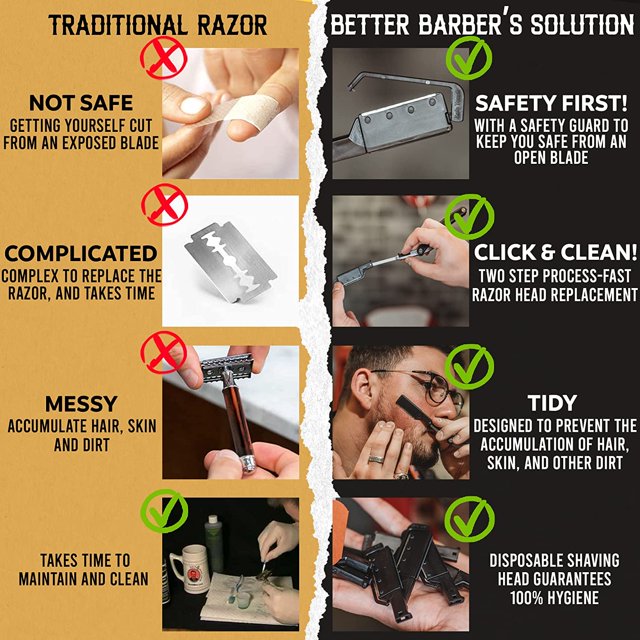 TRADITIONAL RAZOR

NOT SAFE
GETTING YOURSELF CUT FROM AN EXPOSED BLADE

COMPLICATED
COMPLEX TO REPLACE THE RAZOR, AND TAKES TIME

MESSY
ACCUMULATE HAIR, SKIN AND DIRT

TAKES TIME TO MAINTAIN AND CLEAN

BETTER BARBER'S SOLUTION

SAFETY FIRST!
WITH A SAFETY GUARD TO KEEP YOU SAFE FROM AN OPEN BLADE

CLICK & CLEAN!
TWO STEP PROCESS-FAST RAZOR HEAD REPLACEMENT

TIDY
DESIGNED TO PREVENT THE ACCUMULATION OF HAIR, SKIN, AND OTHER DIRT

DISPOSABLE SHAVING HEAD GUARANTEES 100% HYGIENE