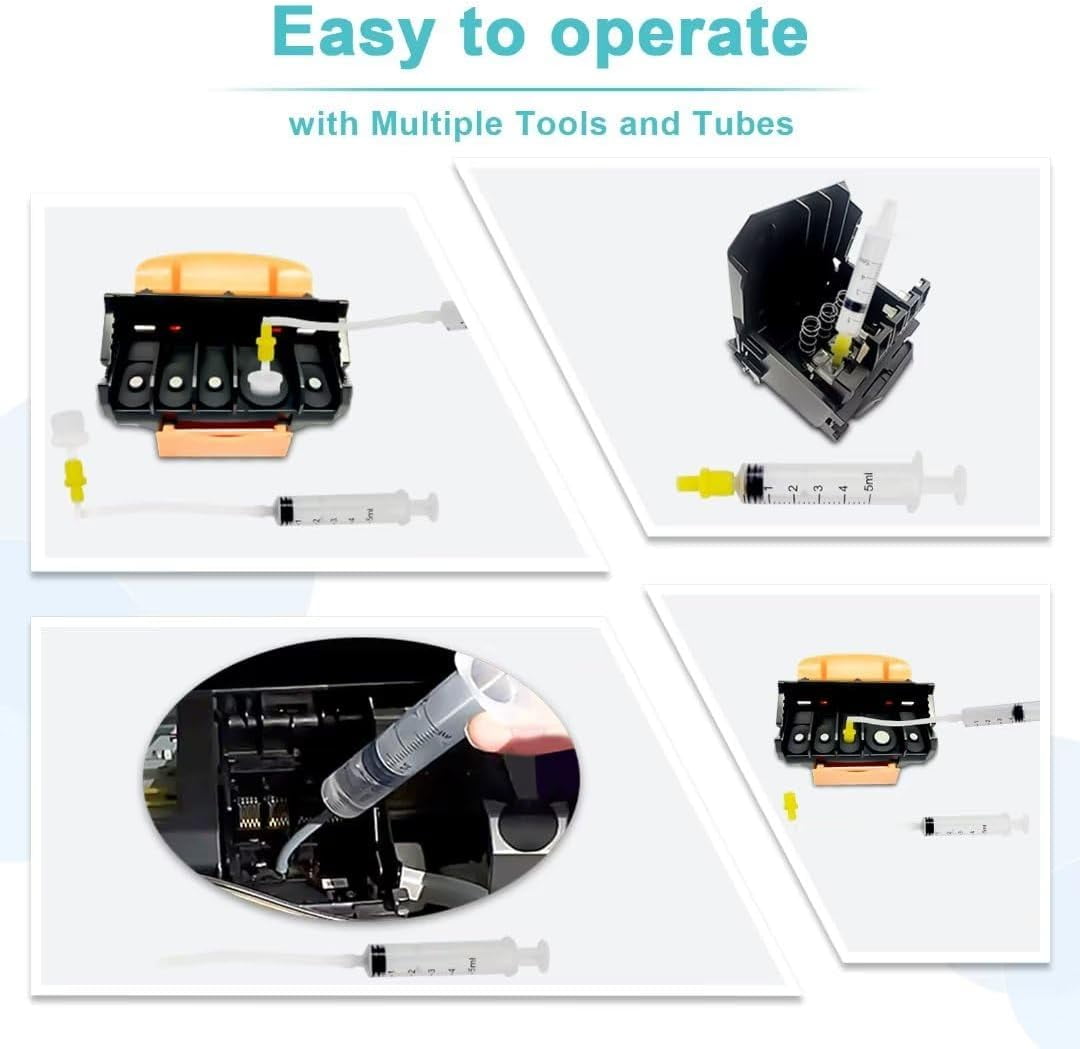 Easy to operate

with Multiple Tools and Tubes

1 2 3 4 5ml