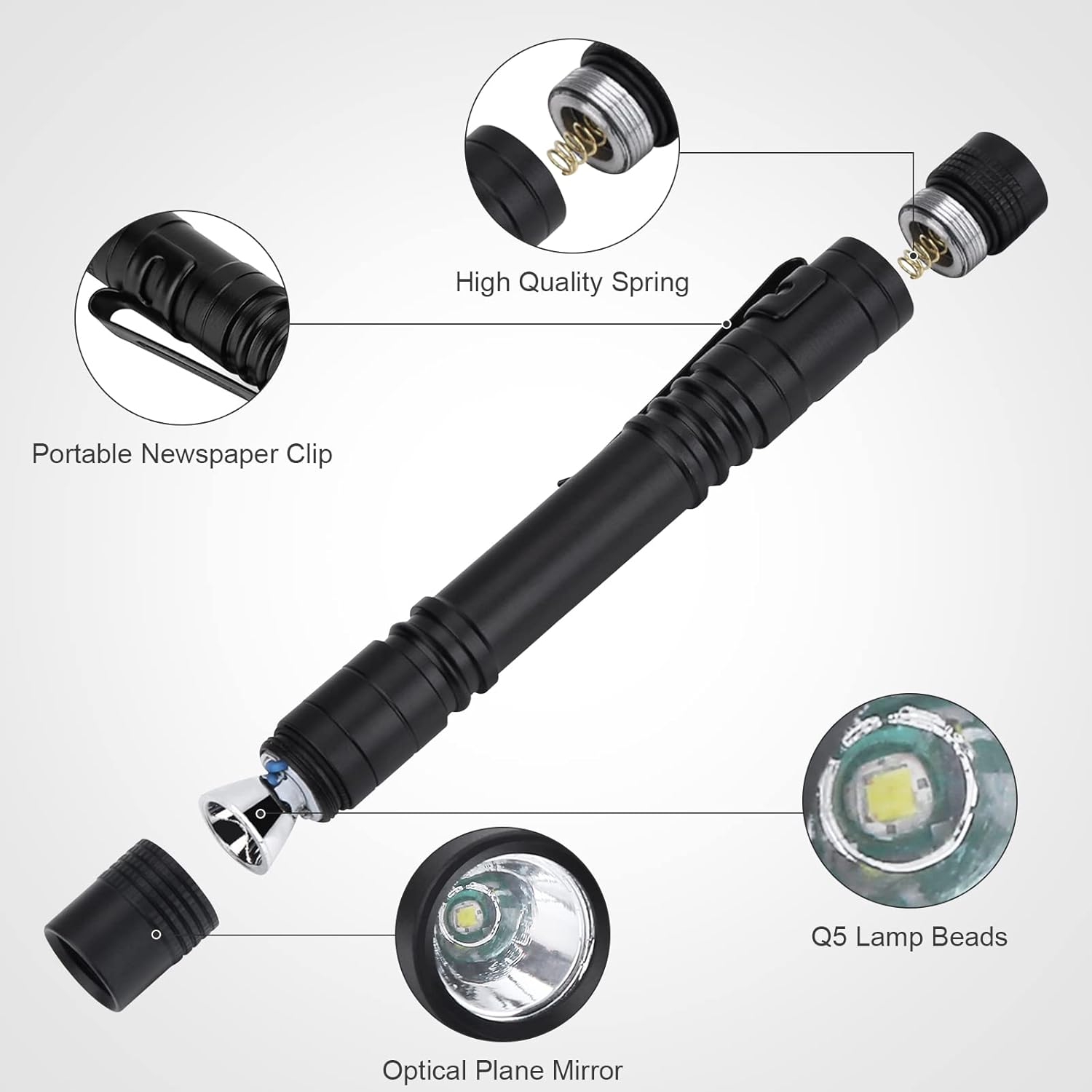 High Quality Spring

Portable Newspaper Clip

Q5 Lamp Beads

Optical Plane Mirror