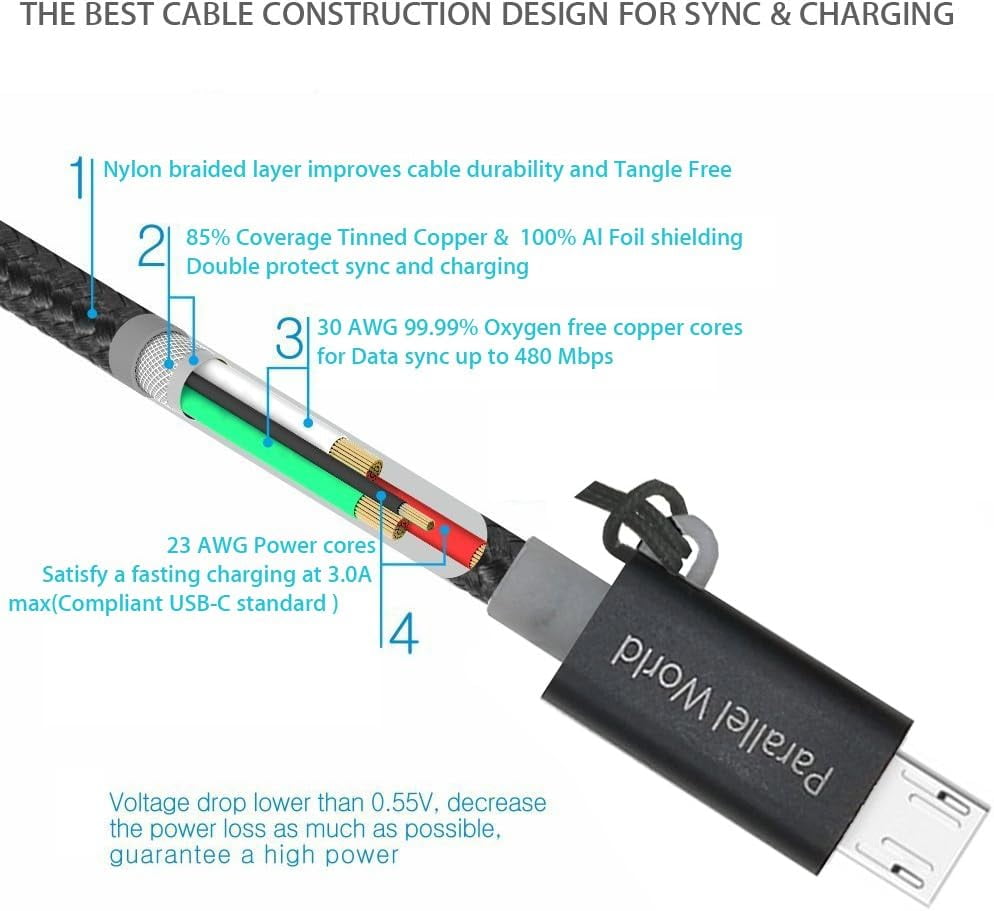 THE BEST CABLE CONSTRUCTION DESIGN FOR SYNC & CHARGING

1 Nylon braided layer improves cable durability and Tangle Free

2 85% Coverage Tinned Copper & 100% Al Foil shielding
Double protect sync and charging

3 30 AWG 99.99% Oxygen free copper cores
for Data sync up to 480 Mbps

23 AWG Power cores
Satisfy a fasting charging at 3.0A max(Compliant USB-C standard )

4

Parallel World

Voltage drop lower than 0.55V, decrease the power loss as much as possible, guarantee a high power