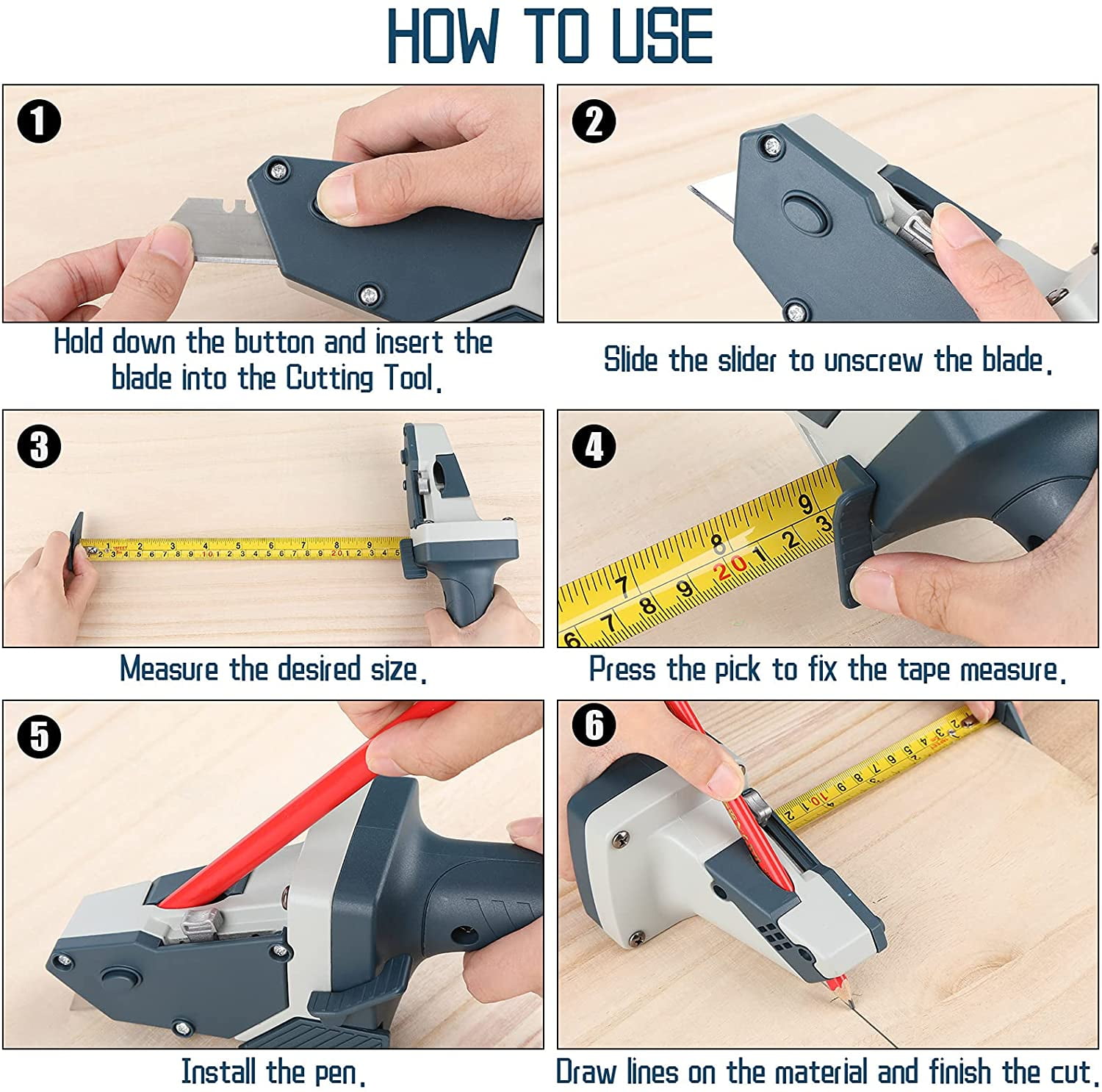 HOW TO USE

1

Hold down the button and insert the blade into the Cutting Tool.

2

Slide the slider to unscrew the blade.

3

Measure the desired size.

4

Press the pick to fix the tape measure.

5

Install the pen.

6

Draw lines on the material and finish the cut.