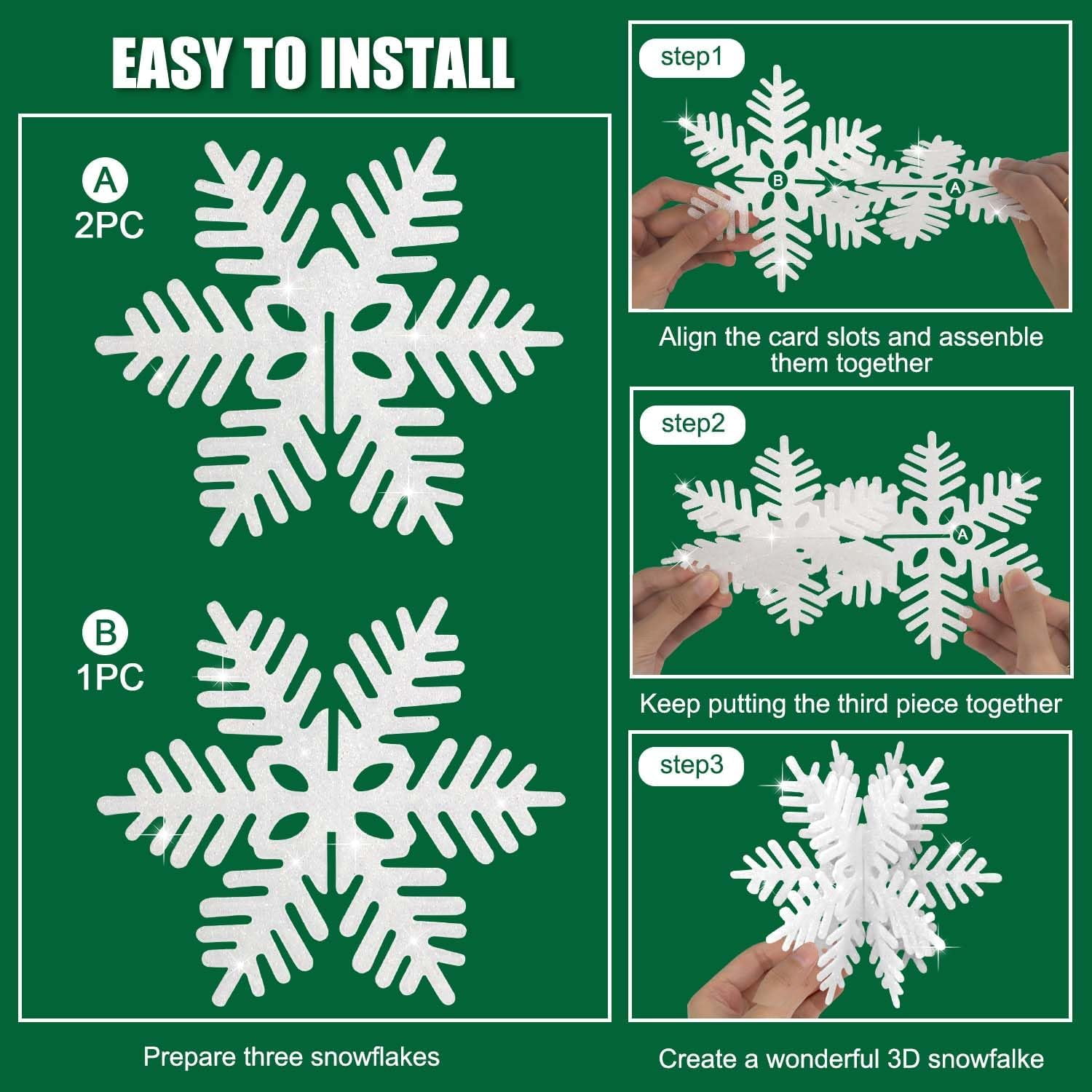 EASY TO INSTALL

A
2PC

B
1PC

Prepare three snowflakes

step1

B

A

Align the card slots and assenble them together

step2

A

Keep putting the third piece together

step3

Create a wonderful 3D snowfalke