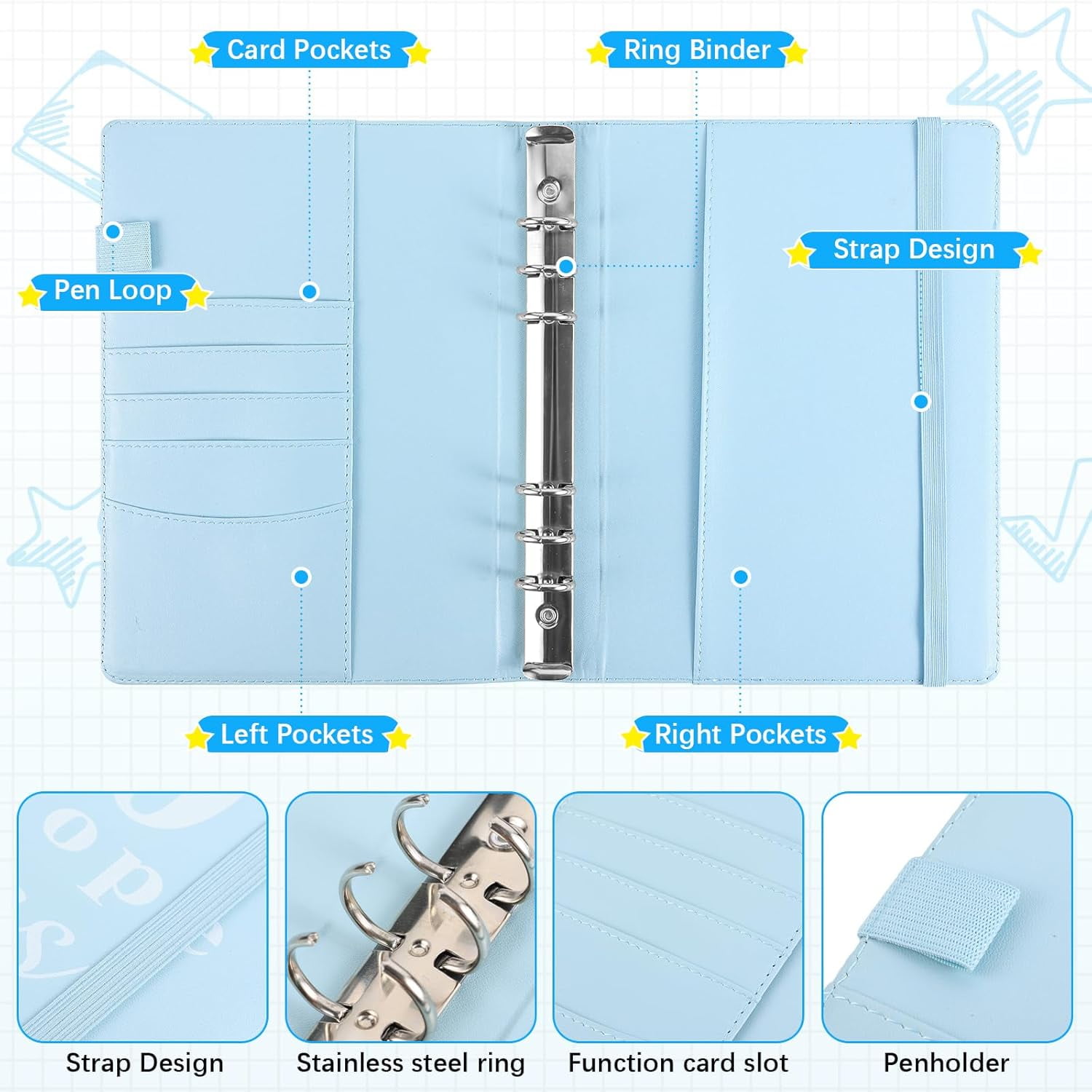 Card Pockets

Ring Binder

Strap Design

Pen Loop

Left Pockets

Right Pockets

Strap Design

Stainless steel ring

Function card slot

Penholder