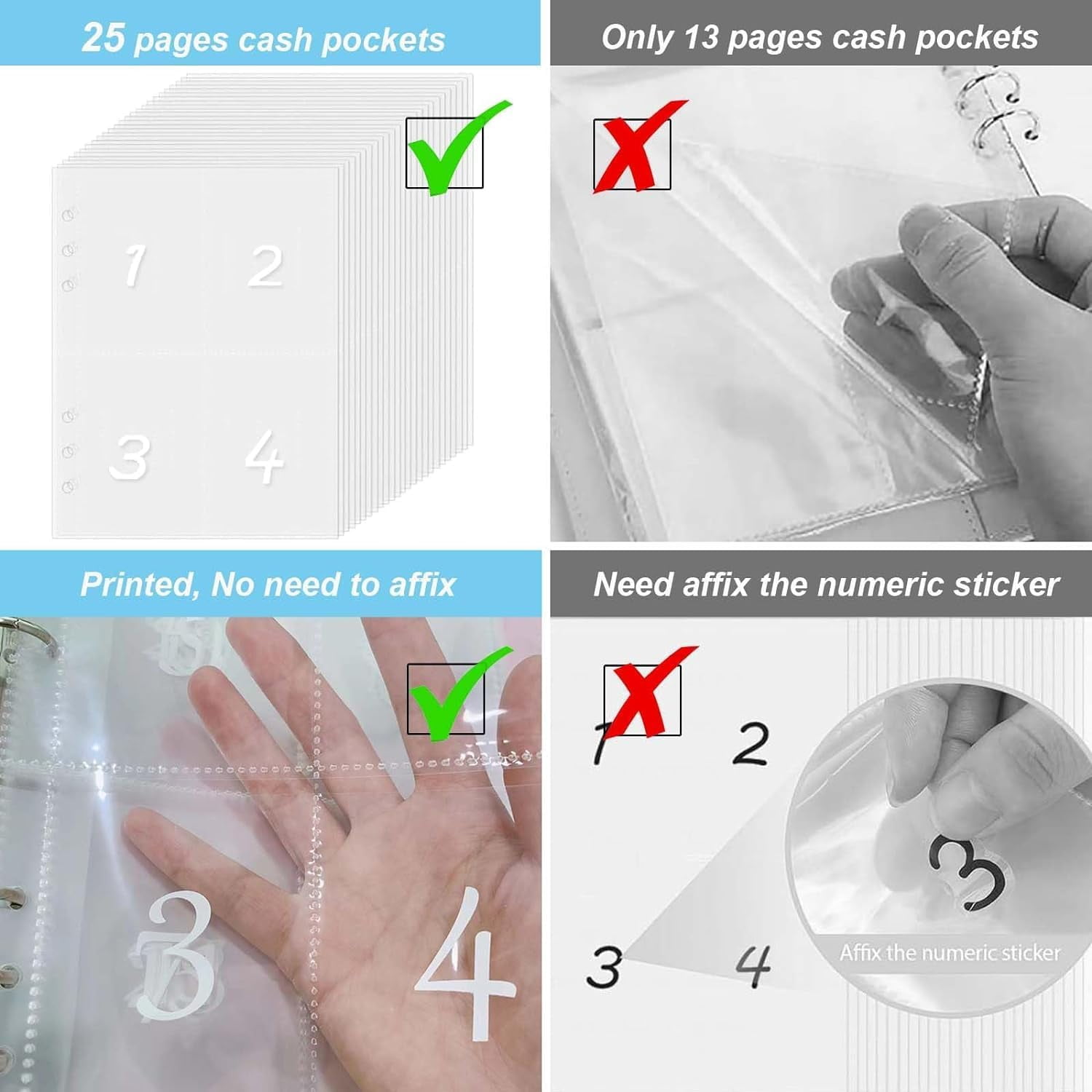 25 pages cash pockets

1 2
3 4

Only 13 pages cash pockets

Printed, No need to affix

3 4

Need affix the numeric sticker

1 2
3 4

3
Affix the numeric sticker