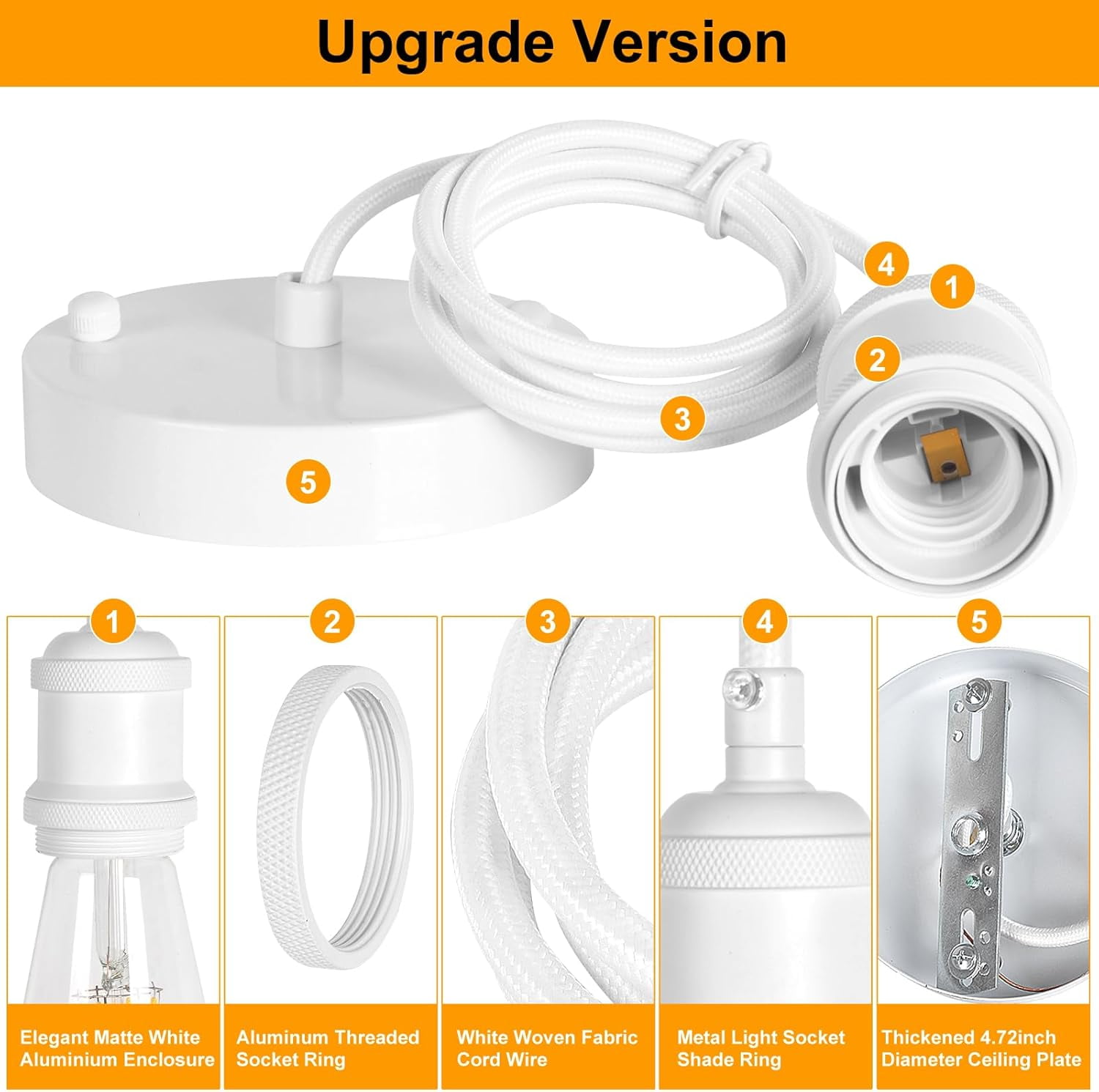 Upgrade Version

4
1
2
3
5

1
Elegant Matte White Aluminium Enclosure

2
Aluminum Threaded Socket Ring

3
White Woven Fabric Cord Wire

4
Metal Light Socket Shade Ring

5
Thickened 4.72inch Diameter Ceiling Plate