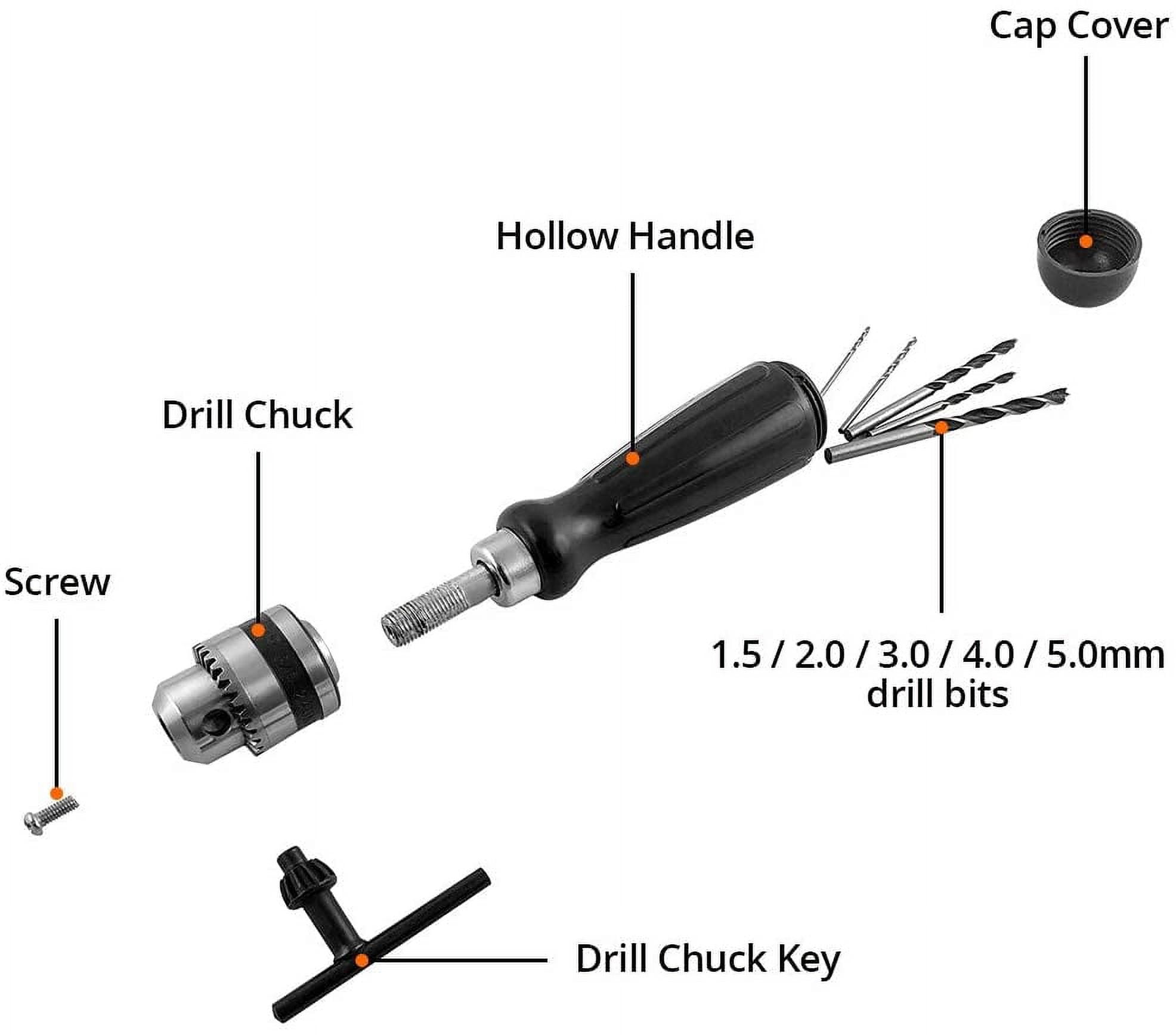 Cap Cover

Hollow Handle

Drill Chuck

Screw

1.5 / 2.0 / 3.0 / 4.0 / 5.0mm drill bits

Drill Chuck Key