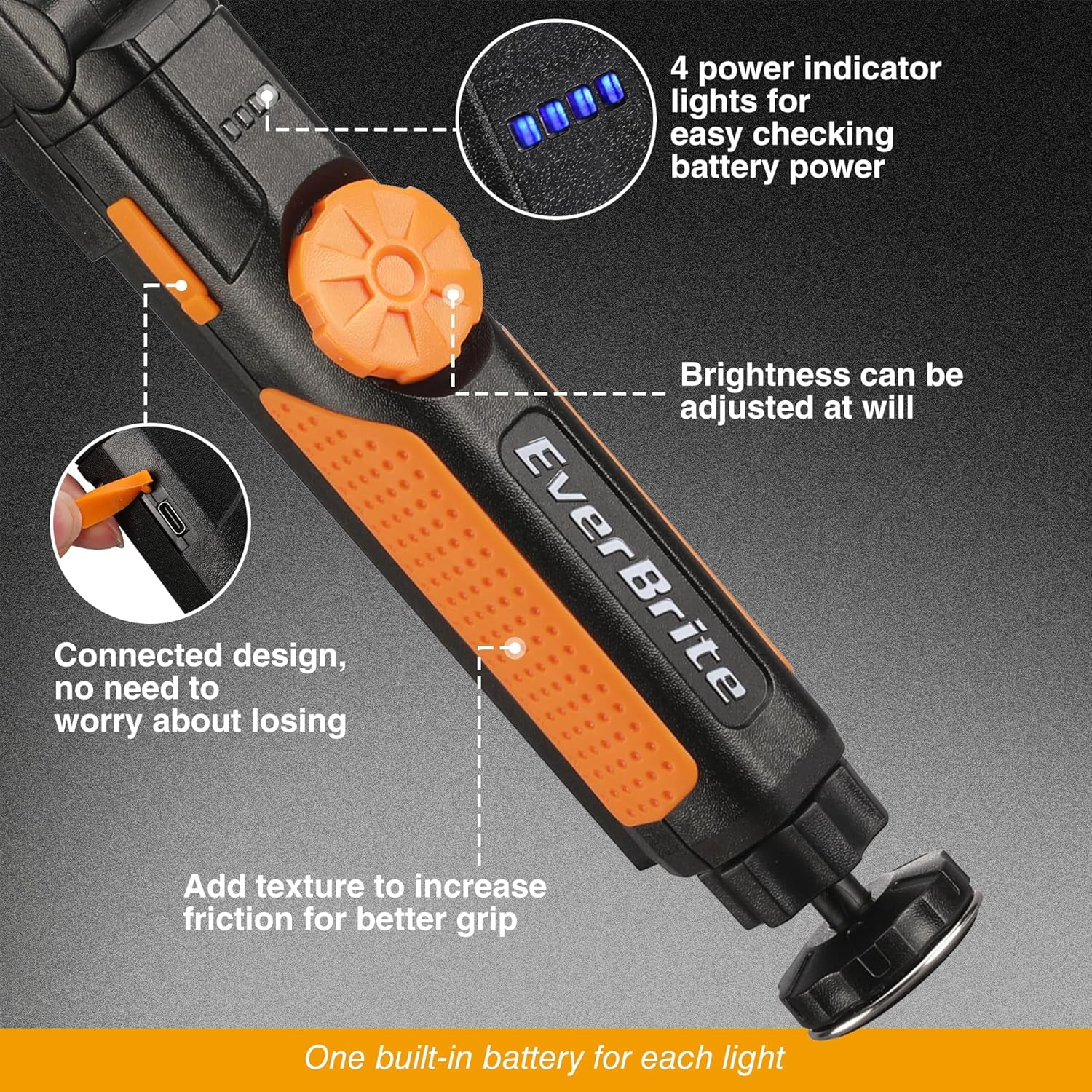 4 power indicator lights for easy checking battery power

Brightness can be adjusted at will

EverBrite

Connected design, no need to worry about losing

Add texture to increase friction for better grip

One built-in battery for each light