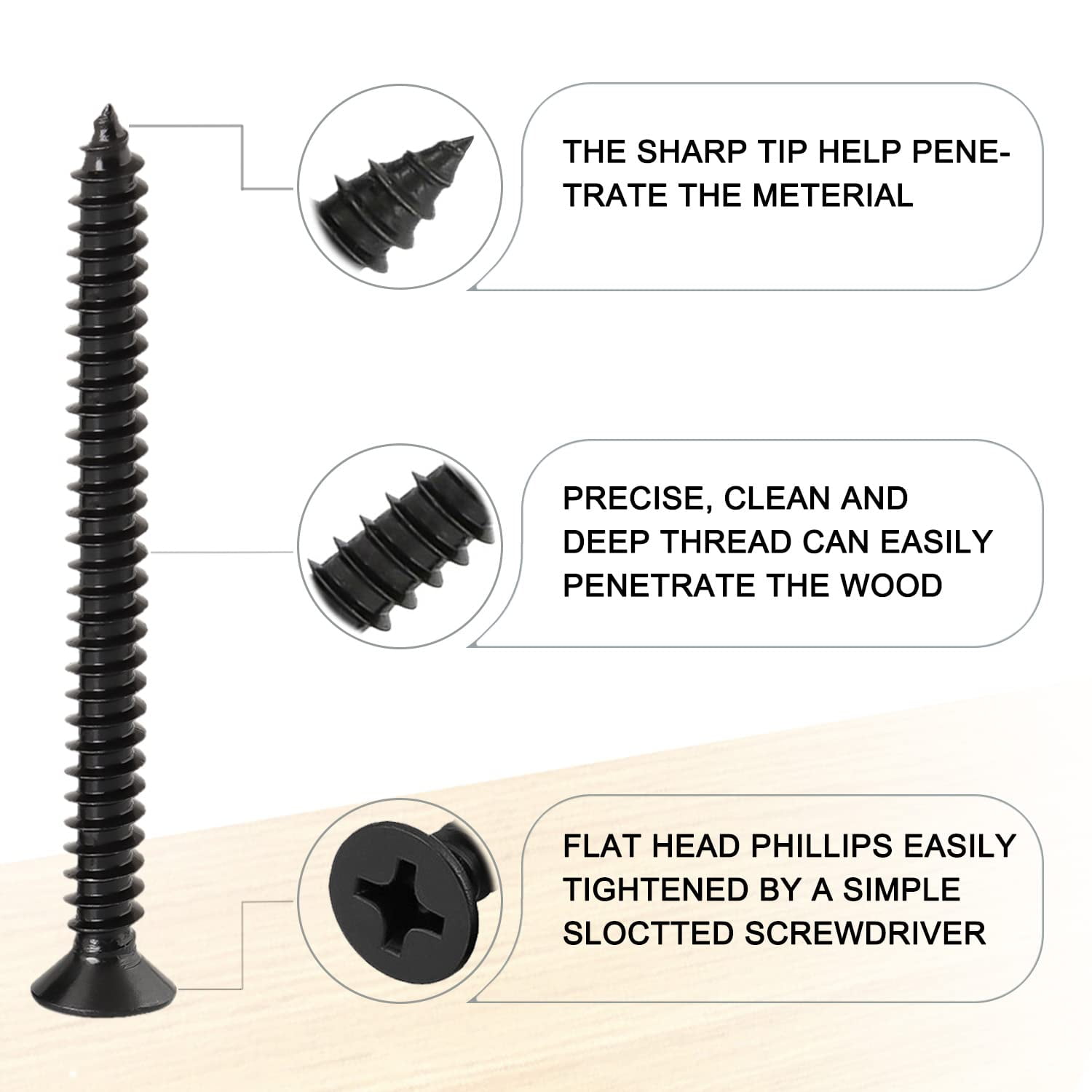 THE SHARP TIP HELP PENETRATE THE METERIAL

PRECISE, CLEAN AND DEEP THREAD CAN EASILY PENETRATE THE WOOD

FLAT HEAD PHILLIPS EASILY TIGHTENED BY A SIMPLE SLOCTTED SCREWDRIVER