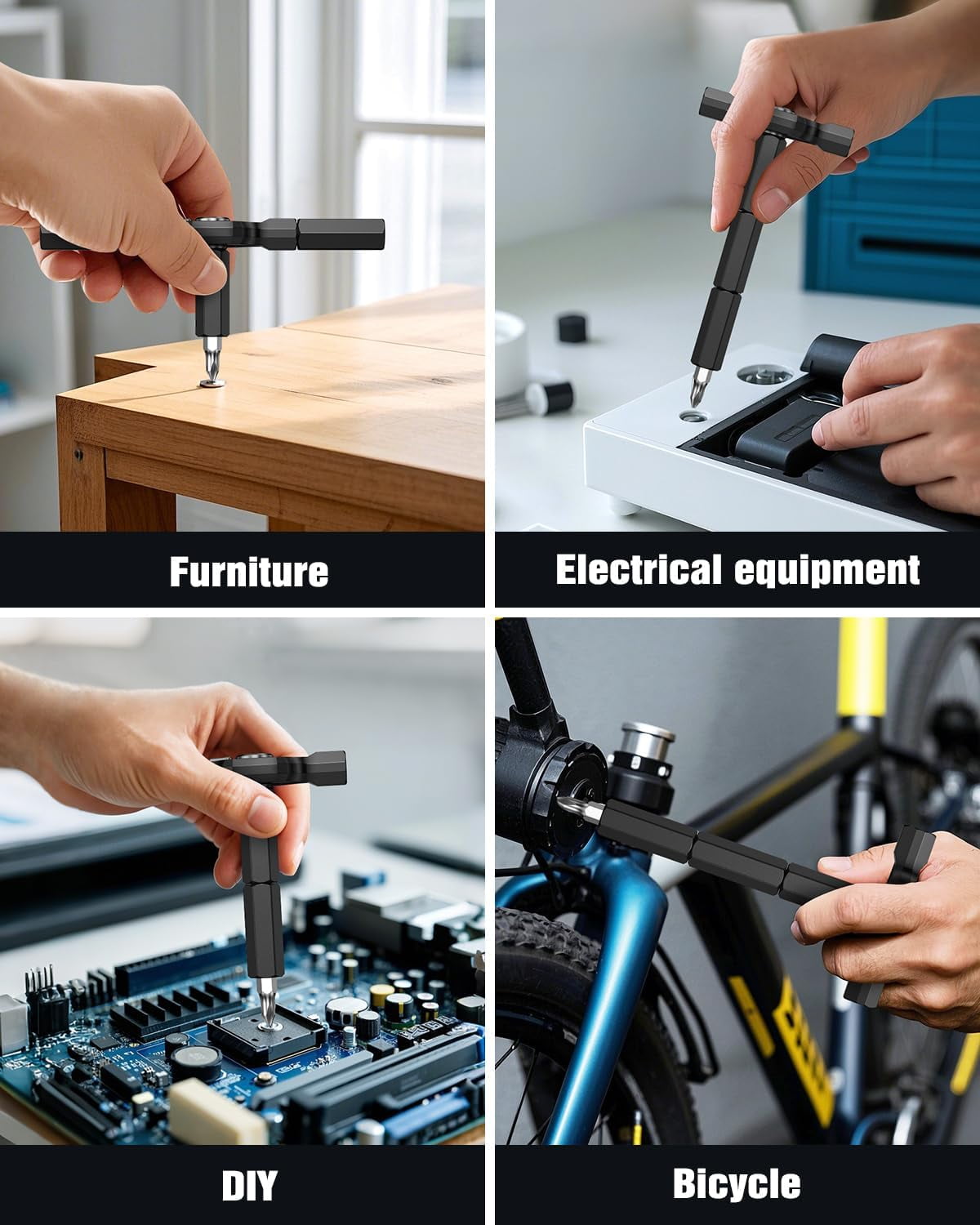 Furniture

Electrical equipment

DIY

Bicycle