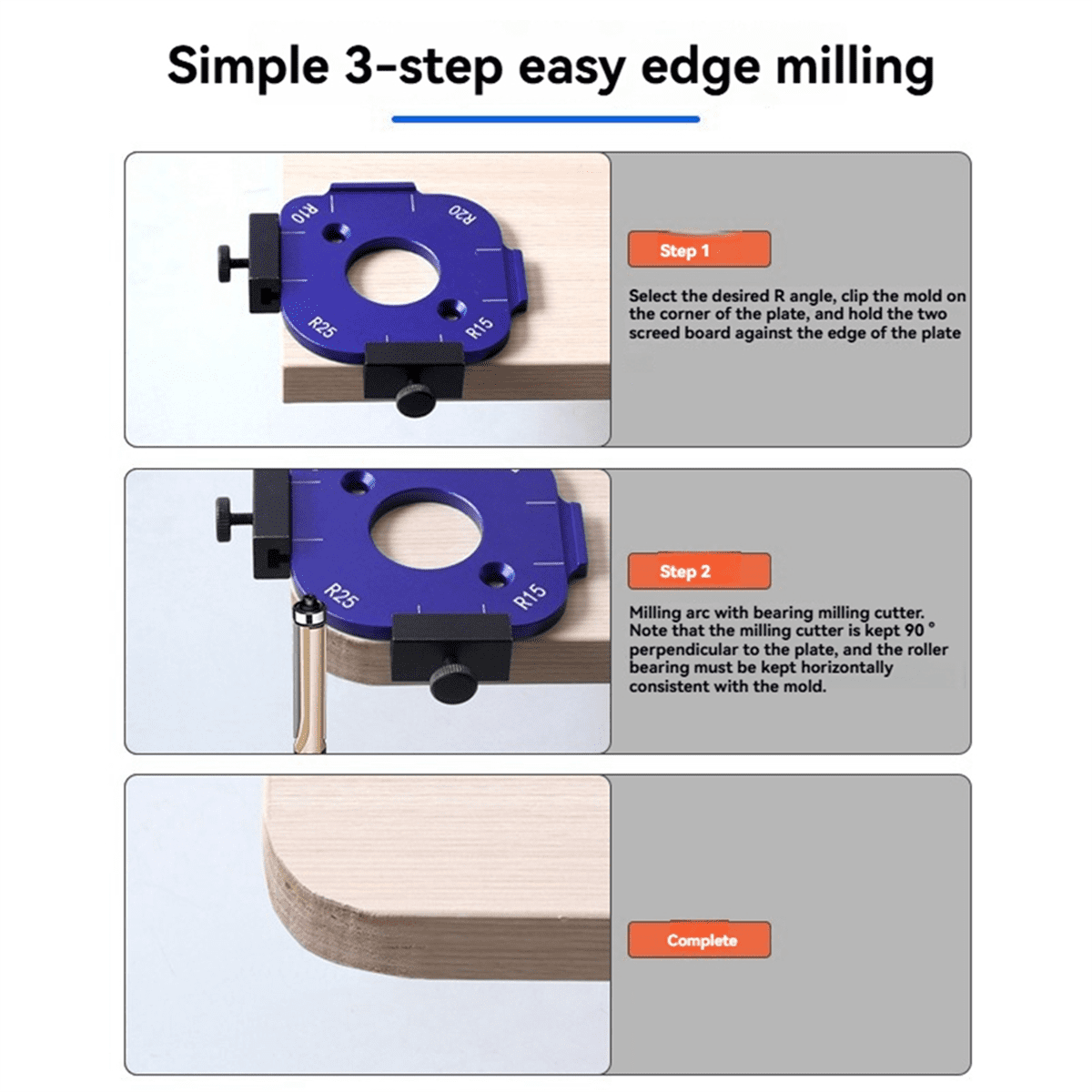 Simple 3-step easy edge milling

R10
R20
R25
R15

Step 1

Select the desired R angle, clip the mold on the corner of the plate, and hold the two screed board against the edge of the plate

R25
R15

Step 2

Milling arc with bearing milling cutter. Note that the milling cutter is kept 90 ° perpendicular to the plate, and the roller bearing must be kept horizontally consistent with the mold.

Complete