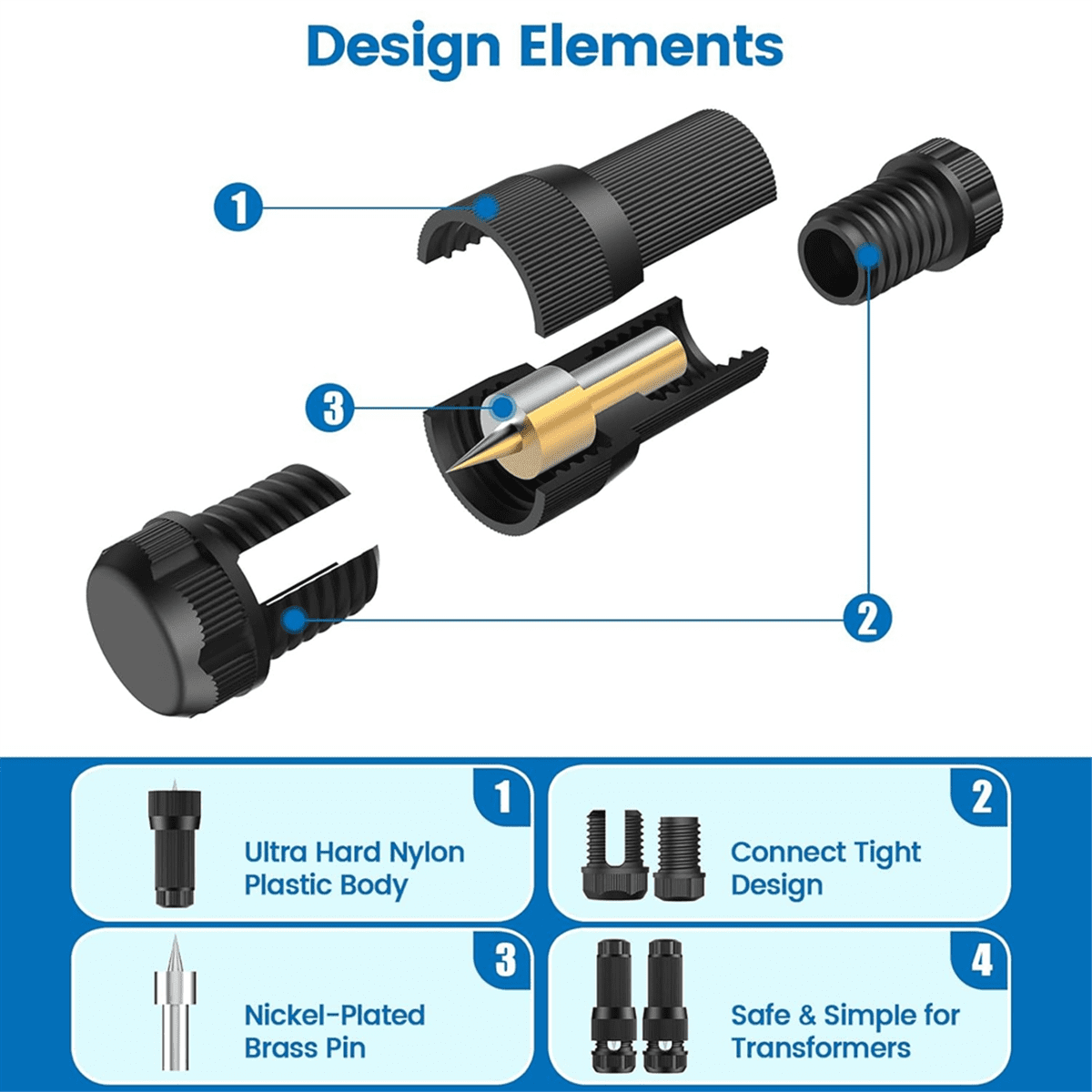 Design Elements

1

3

2

1

Ultra Hard Nylon Plastic Body

2

Connect Tight Design

3

Nickel-Plated Brass Pin

4

Safe & Simple for Transformers