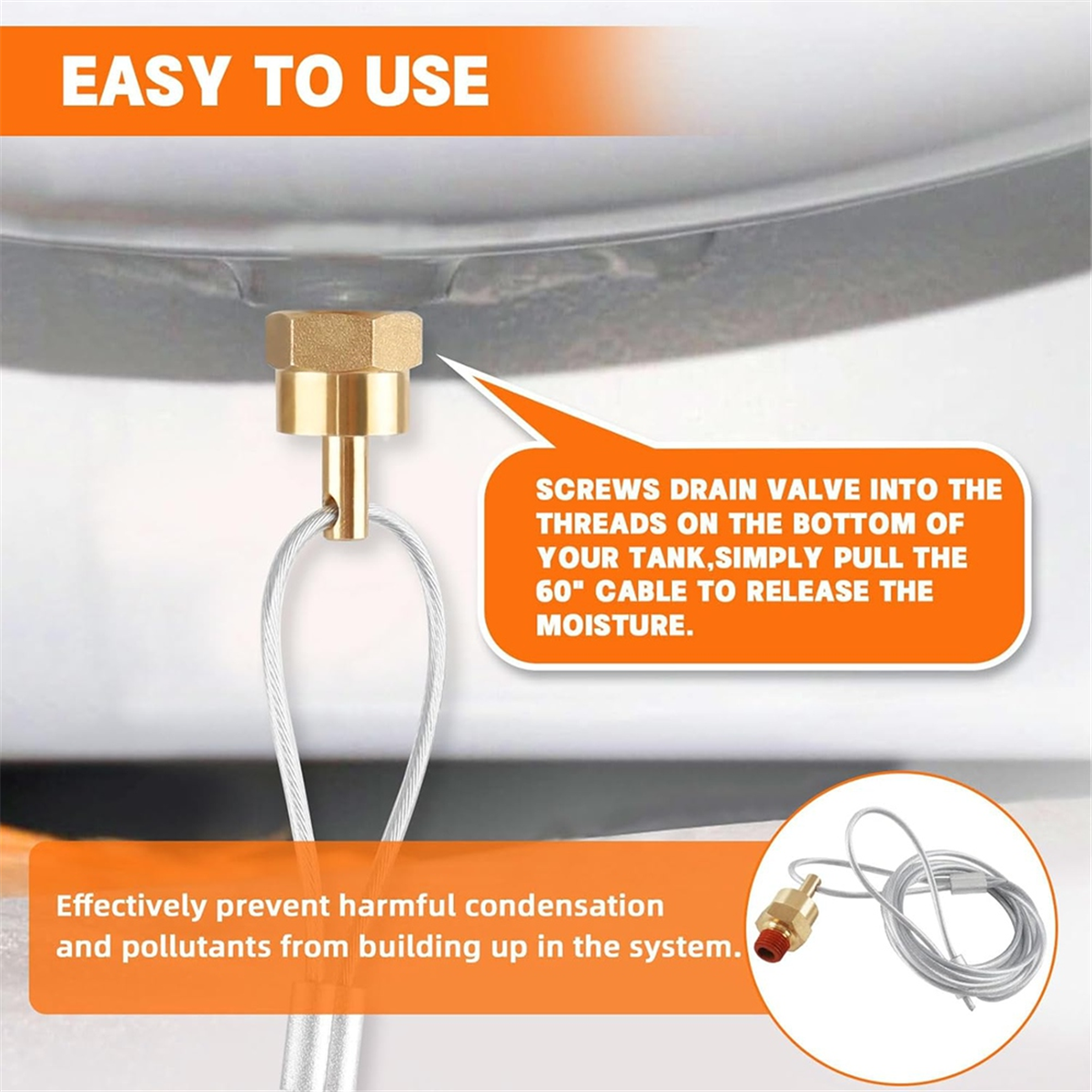 EASY TO USE

SCREWS DRAIN VALVE INTO THE THREADS ON THE BOTTOM OF YOUR TANK,SIMPLY PULL THE 60" CABLE TO RELEASE THE MOISTURE.

Effectively prevent harmful condensation and pollutants from building up in the system.