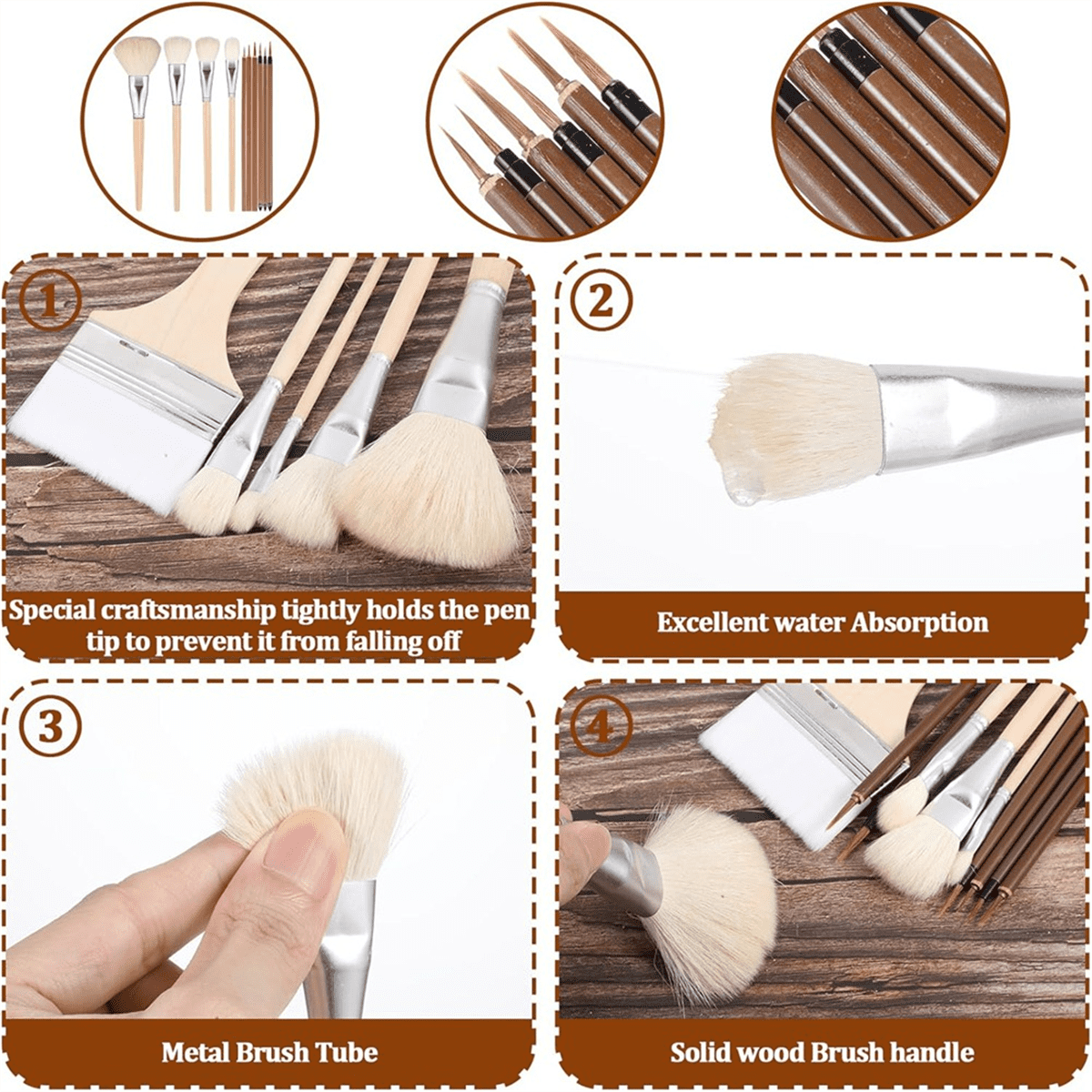 1

Special craftsmanship tightly holds the pen tip to prevent it from falling off

2

Excellent water Absorption

3

Metal Brush Tube

4

Solid wood Brush handle