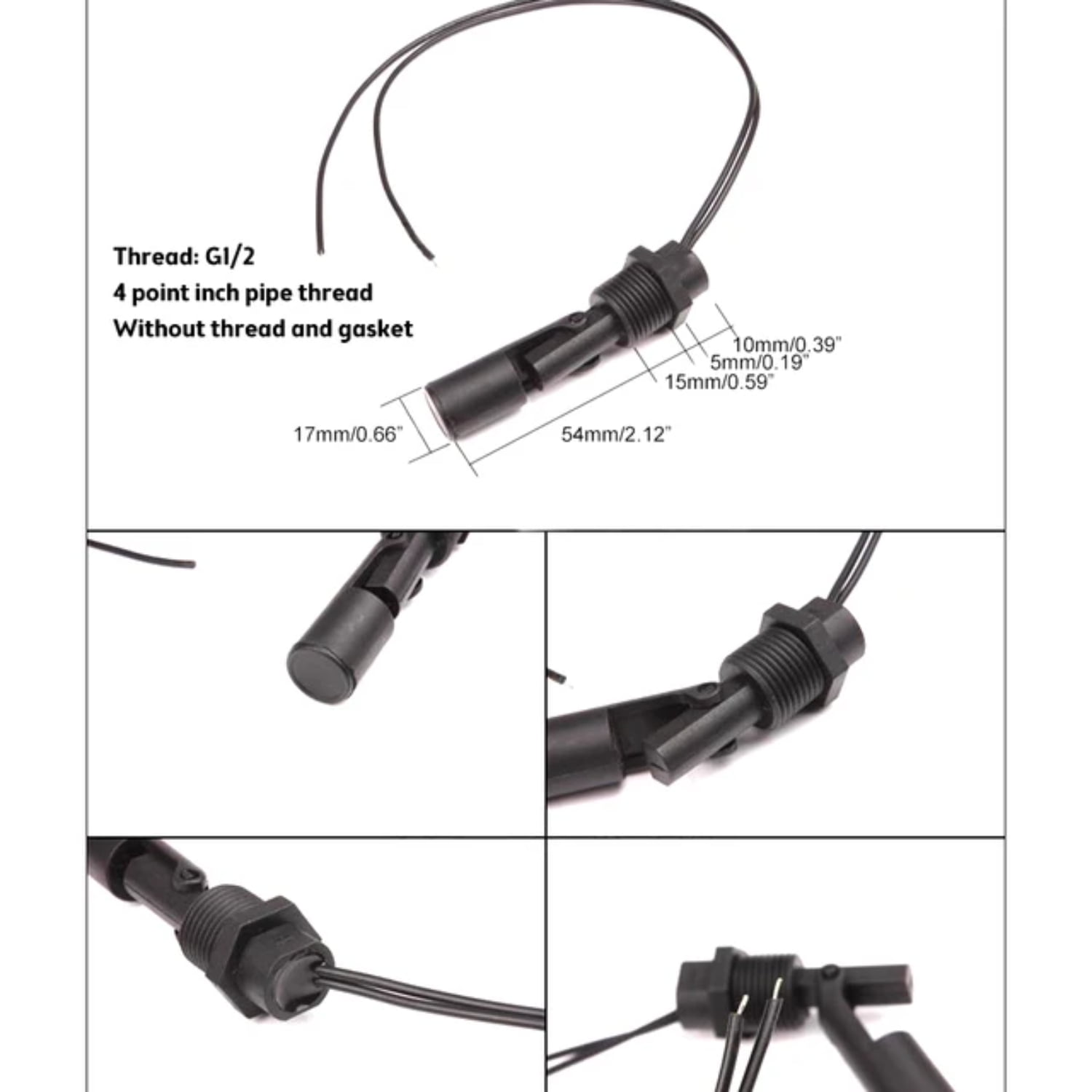 Thread: G1/2
4 point inch pipe thread
Without thread and gasket

10mm/0.39"
5mm/0.19"
15mm/0.59"
17mm/0.66"
54mm/2.12"