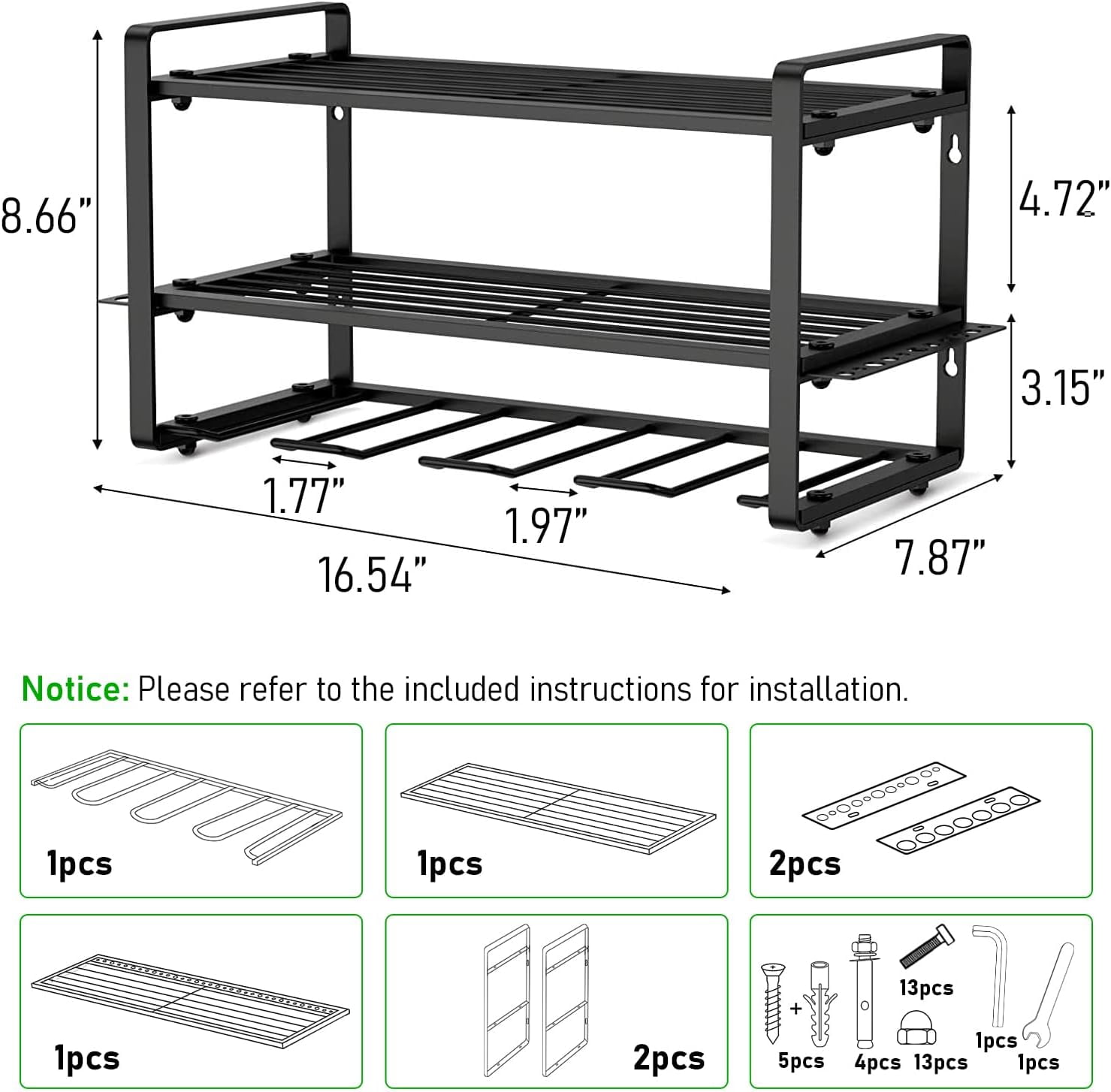 8.66"

4.72"

3.15"

1.77"

1.97"

16.54"

7.87"

Notice: Please refer to the included instructions for installation.

1pcs

1pcs

2pcs

1pcs

2pcs

+

5pcs

4pcs

13pcs

13pcs

1pcs

1pcs