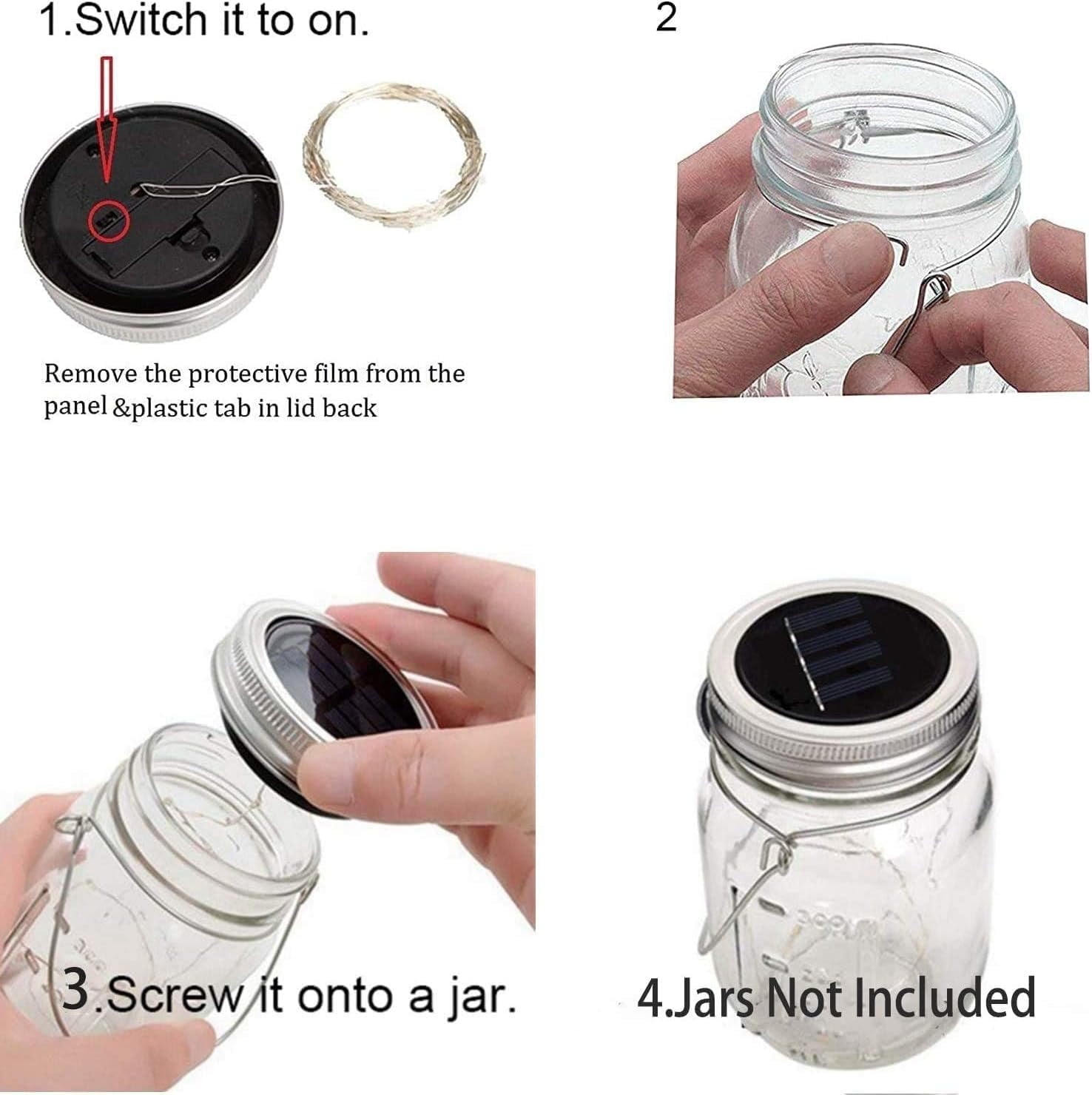 1.Switch it to on.

2

Remove the protective film from the panel &plastic tab in lid back

3.Screw it onto a jar.

4.Jars Not Included