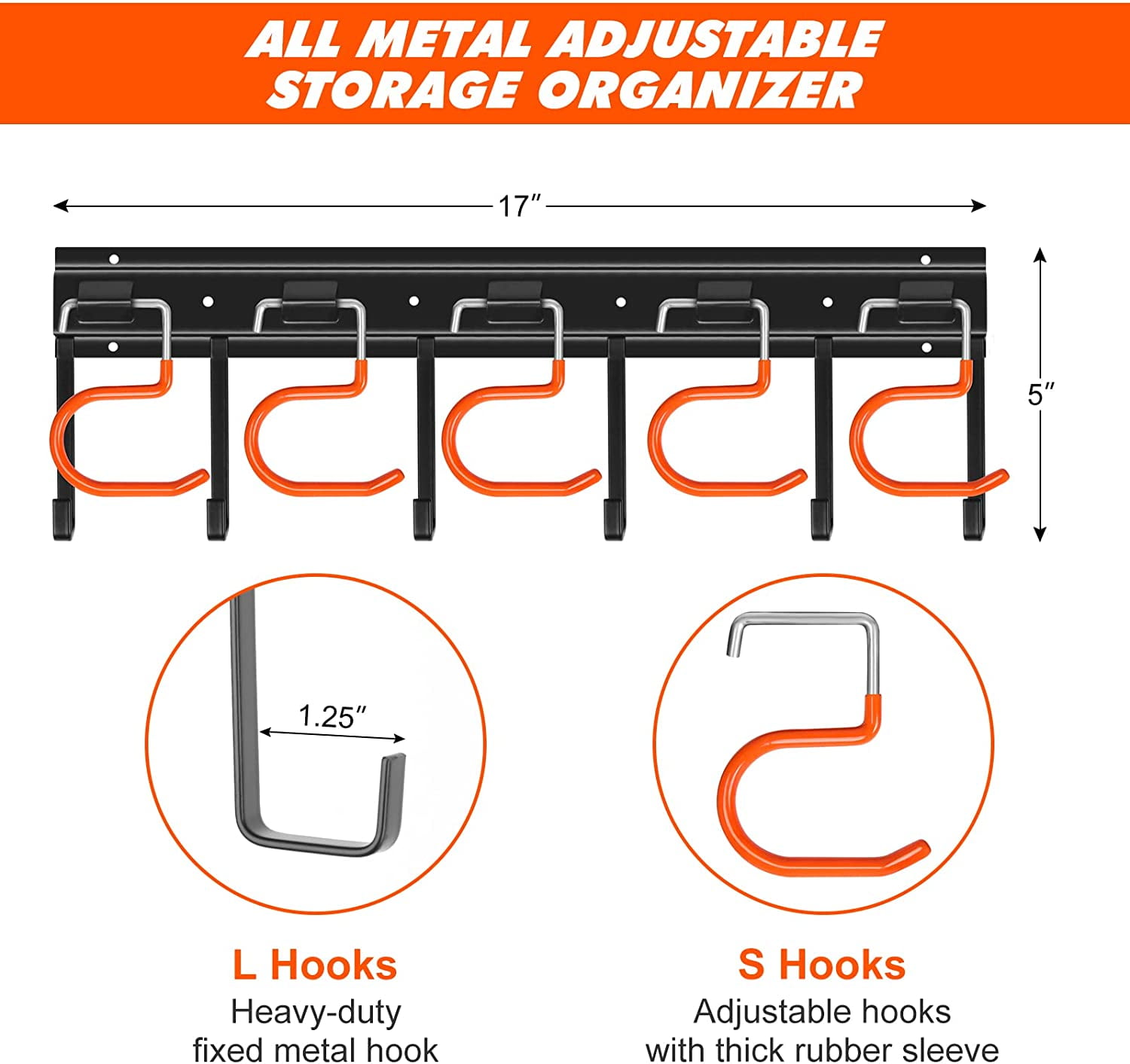 ALL METAL ADJUSTABLE STORAGE ORGANIZER

17″

5″

1.25″

L Hooks
Heavy-duty fixed metal hook

S Hooks
Adjustable hooks with thick rubber sleeve