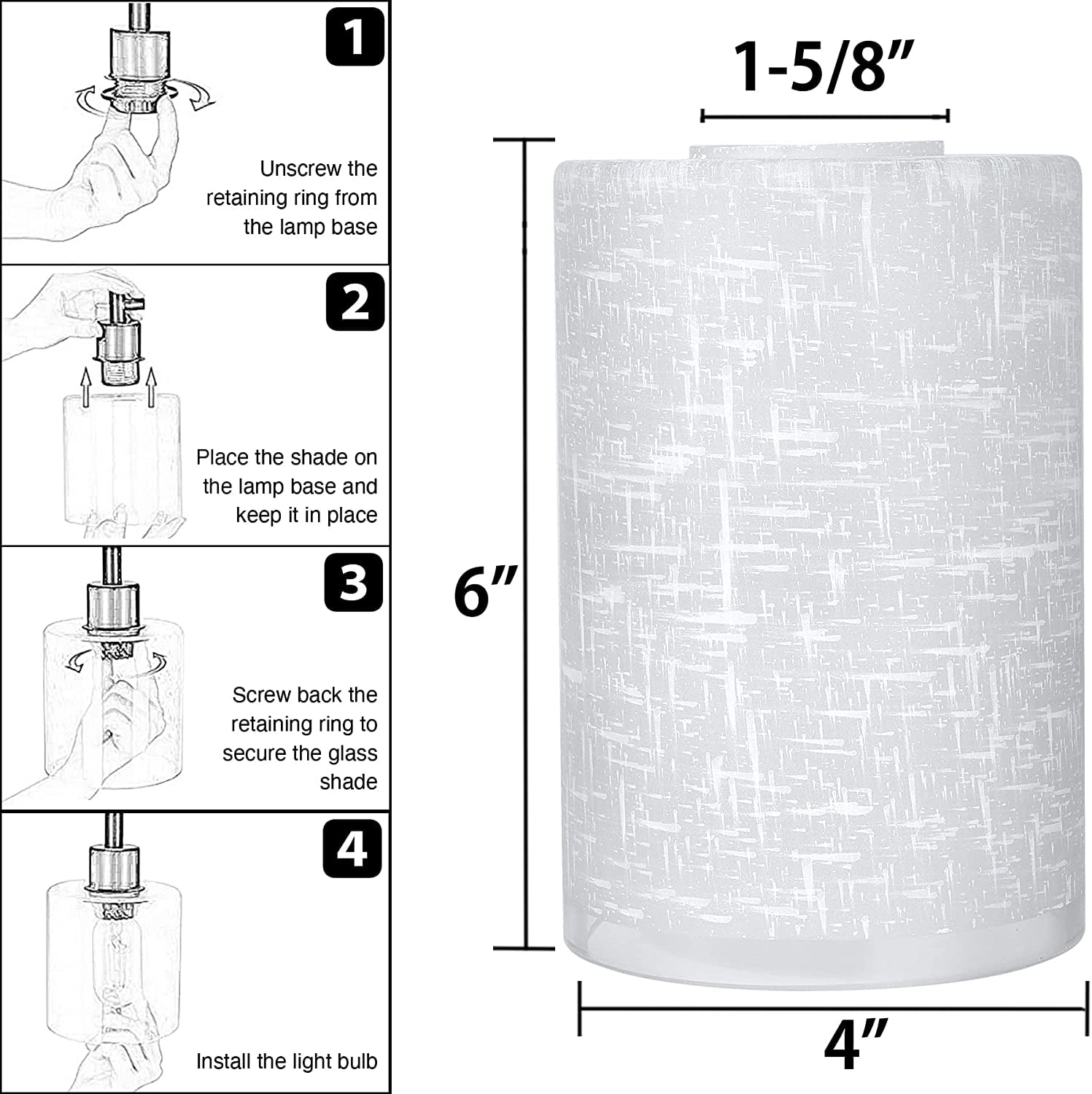 1

Unscrew the retaining ring from the lamp base

2

Place the shade on the lamp base and keep it in place

3

Screw back the retaining ring to secure the glass shade

4

Install the light bulb

1-5/8”

6”

4”