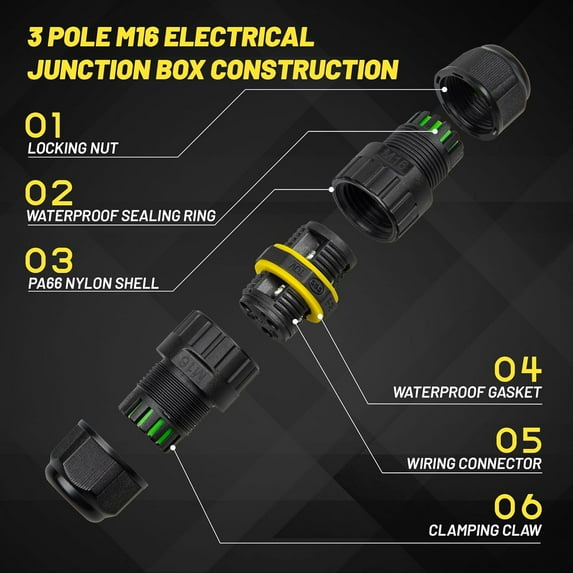 3 POLE M16 ELECTRICAL JUNCTION BOX CONSTRUCTION

01
LOCKING NUT

02
WATERPROOF SEALING RING

03
PA66 NYLON SHELL

M16

M16

04
WATERPROOF GASKET

05
WIRING CONNECTOR

06
CLAMPING CLAW