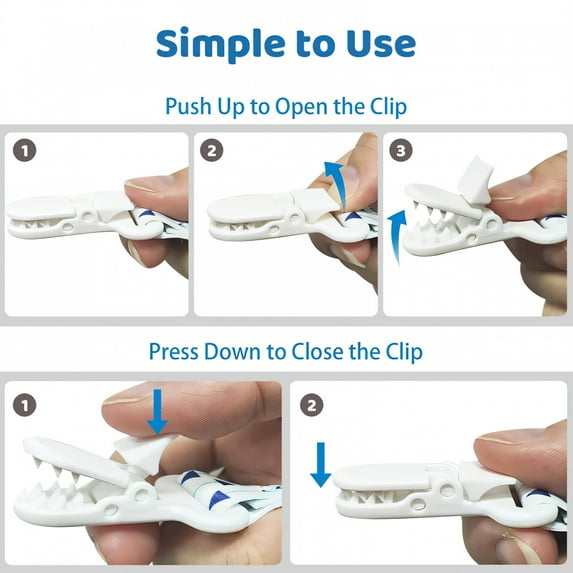 Simple to Use

Push Up to Open the Clip

1

2

3

Press Down to Close the Clip

1

2