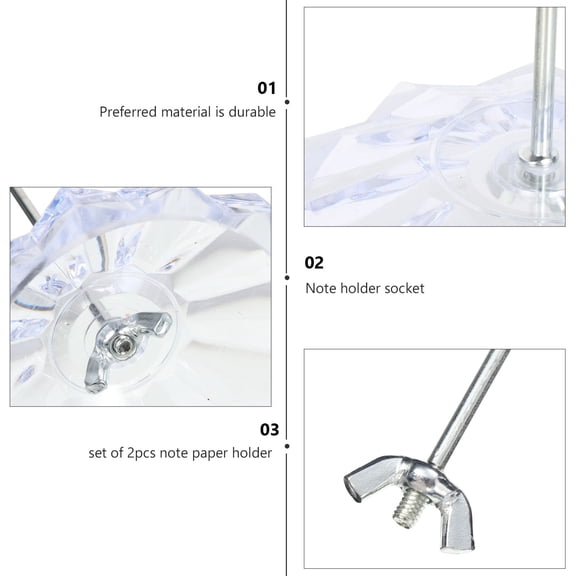 01
Preferred material is durable

02
Note holder socket

03
set of 2pcs note paper holder