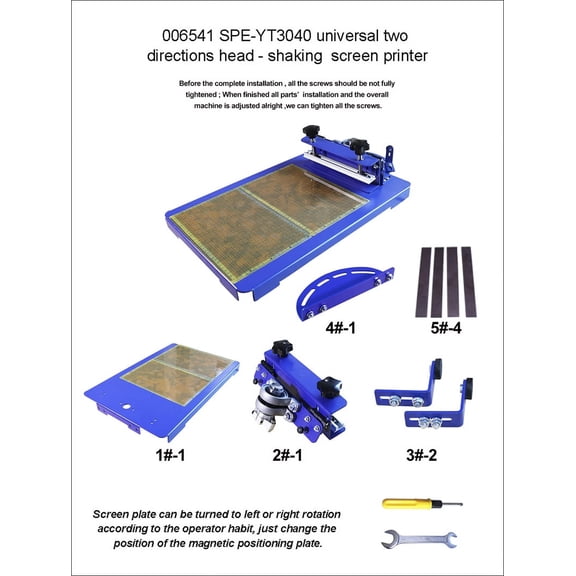 006541 SPE-YT3040 universal two directions head - shaking screen printer

Before the complete installation , all the screws should be not fully tightened ; When finished all parts' installation and the overall machine is adjusted alright ,we can tighten all the screws.

4#-1

5#-4

1#-1

2#-1

3#-2

Screen plate can be turned to left or right rotation according to the operator habit, just change the position of the magnetic positioning plate.