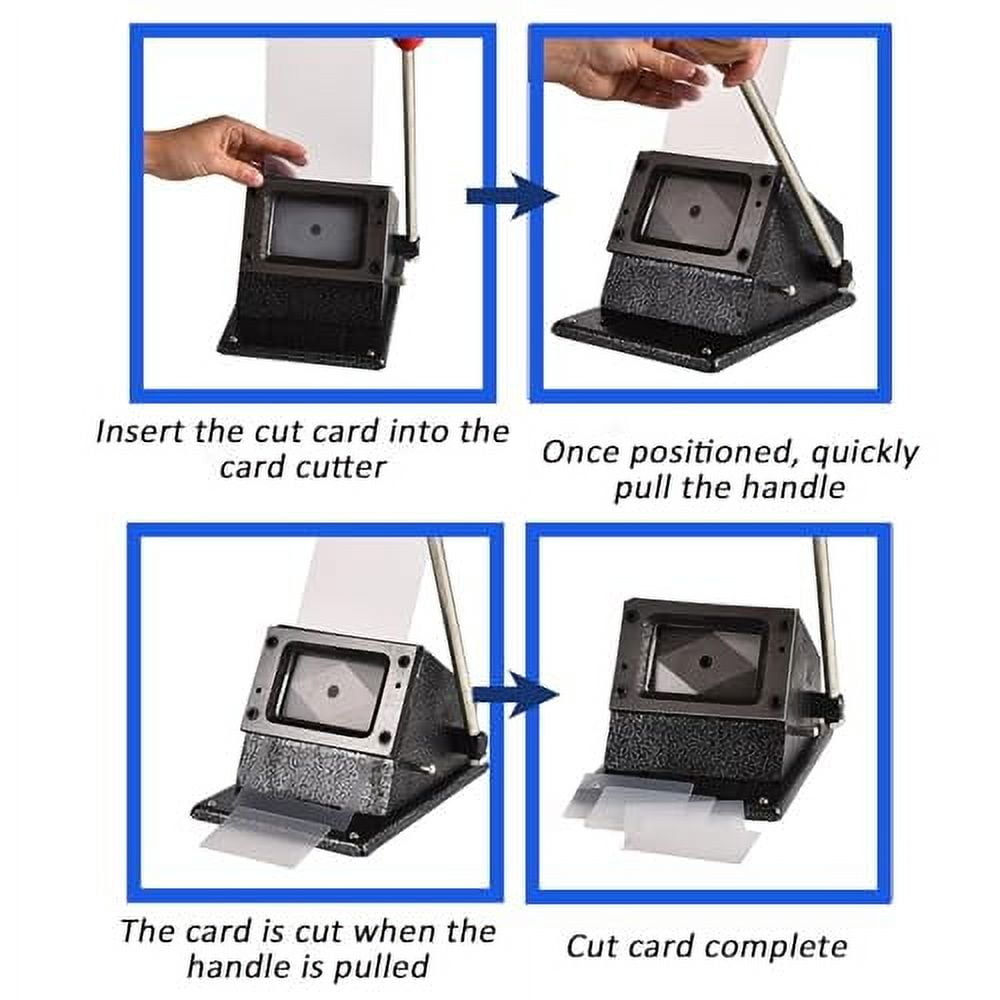 Insert the cut card into the card cutter

Once positioned, quickly pull the handle

The card is cut when the handle is pulled

Cut card complete