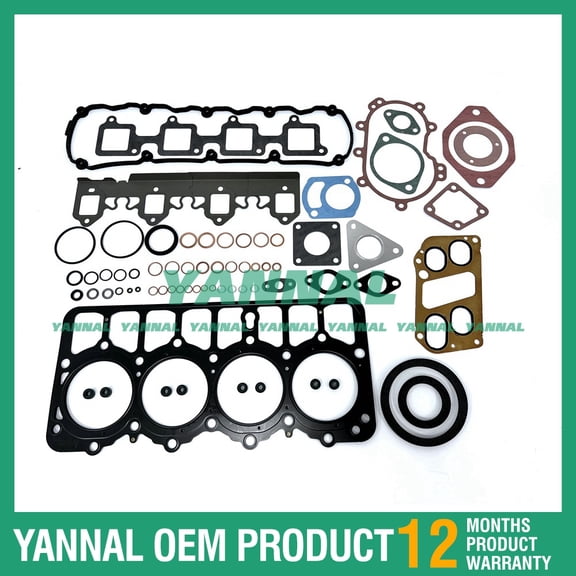 YANNAL

YANNAL YANNAL YANNAL YANNAL YANNAL YANNAL YANNAL

YANNAL OEM PRODUCT 12 MONTHS PRODUCT WARRANTY