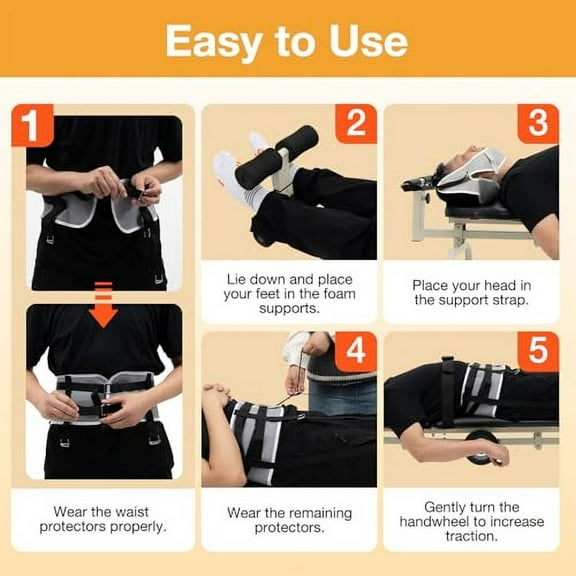 Easy to Use

1

Wear the waist protectors properly.

2

Lie down and place your feet in the foam supports.

3

Place your head in the support strap.

4

Wear the remaining protectors.

5

Gently turn the handwheel to increase traction.