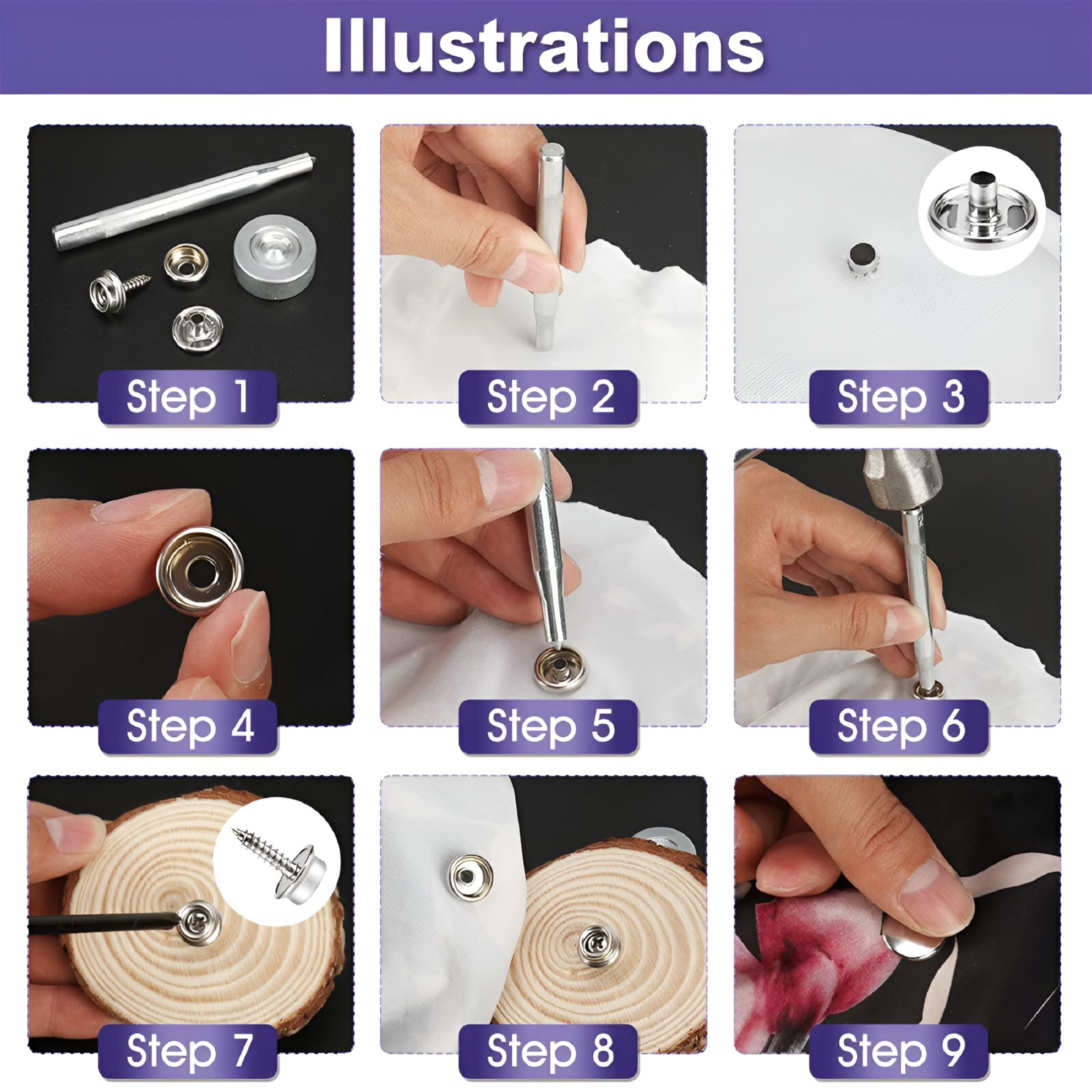 Illustrations

Step 1

Step 2

Step 3

Step 4

Step 5

Step 6

Step 7

Step 8

Step 9