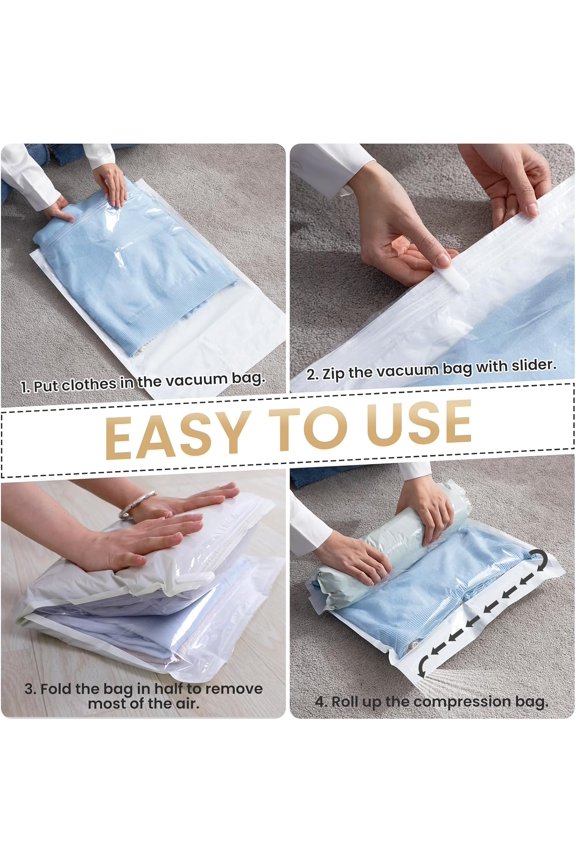 1. Put clothes in the vacuum bag.

2. Zip the vacuum bag with slider.

EASY TO USE

3. Fold the bag in half to remove most of the air.

4. Roll up the compression bag.