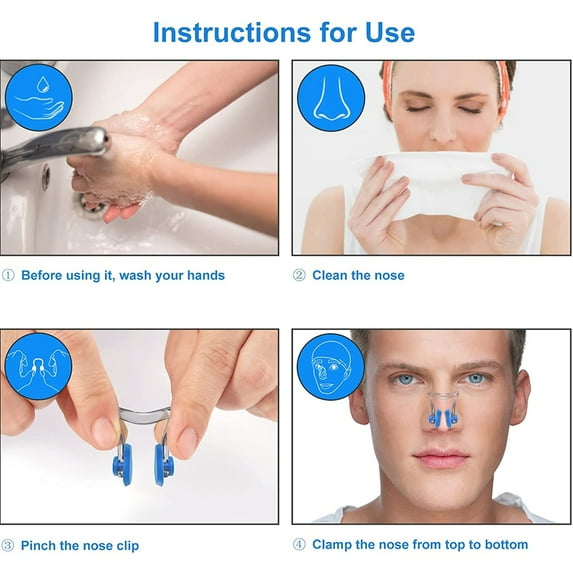 Instructions for Use

① Before using it, wash your hands

② Clean the nose

③ Pinch the nose clip

④ Clamp the nose from top to bottom