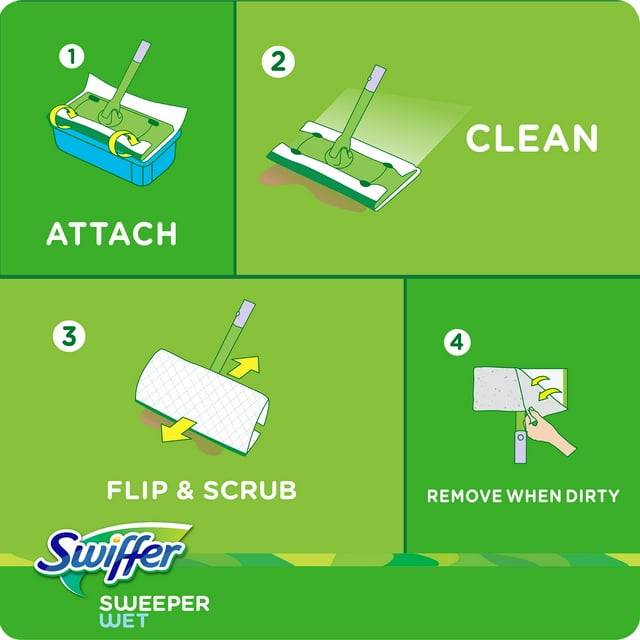 1

ATTACH

2

CLEAN

3

FLIP & SCRUB

4

REMOVE WHEN DIRTY

Swiffer

SWEEPER
WET