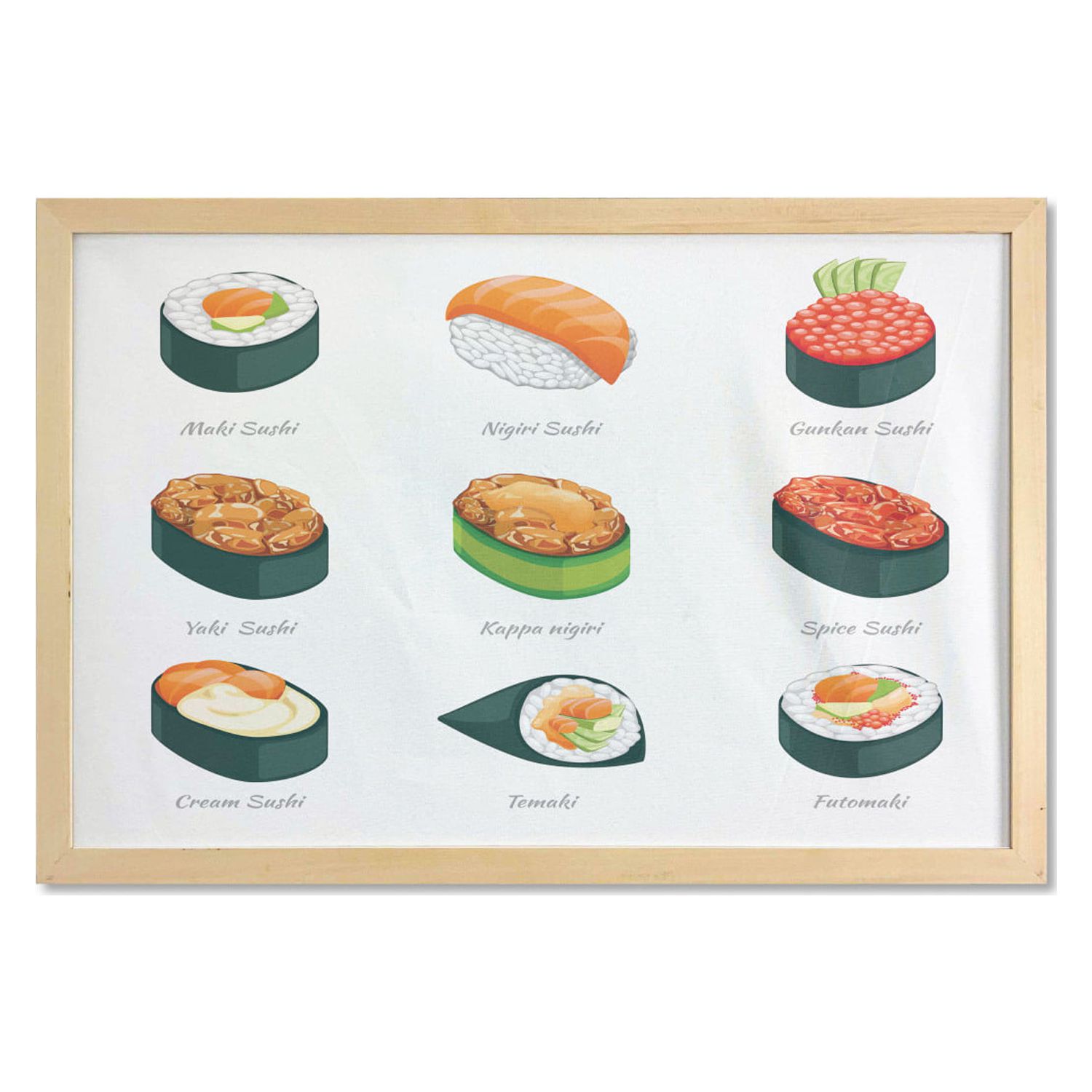 Maki Sushi

Nigiri Sushi

Gunkan Sushi

Yaki Sushi

Kappa nigiri

Spice Sushi

Cream Sushi

Temaki

Futomaki