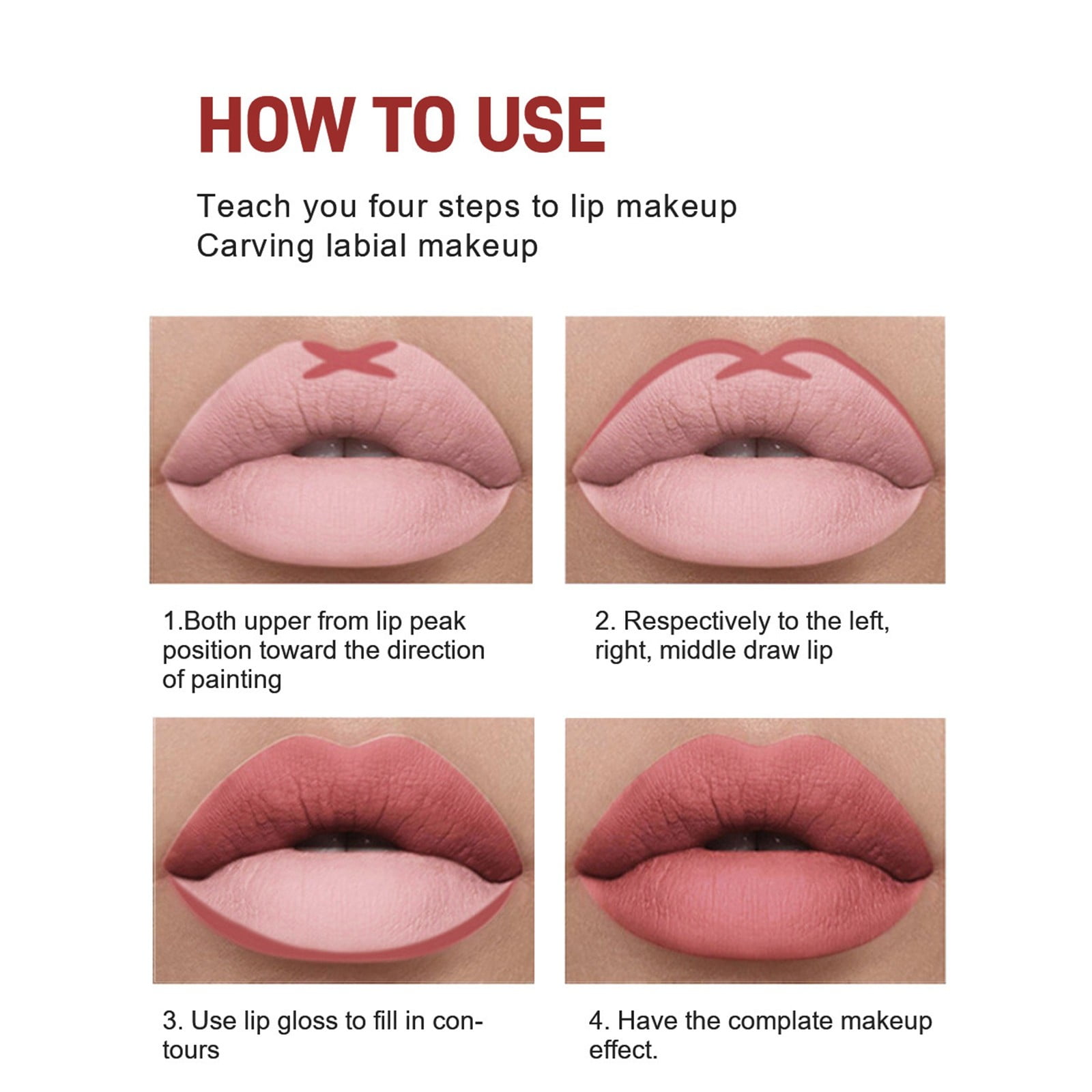 HOW TO USE

Teach you four steps to lip makeup
Carving labial makeup

1.Both upper from lip peak position toward the direction of painting

2. Respectively to the left, right, middle draw lip

3. Use lip gloss to fill in contours

4. Have the complate makeup effect.