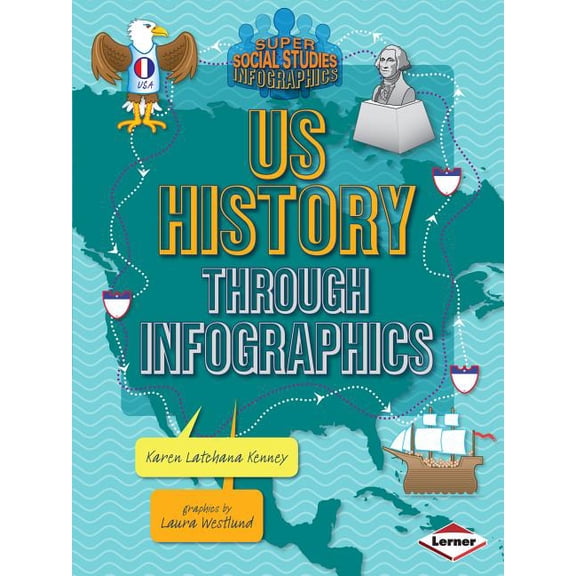 USA

SUPER SOCIAL STUDIES INFOGRAPHICS

US HISTORY THROUGH INFOGRAPHICS

Karen Latchana Kenney

graphics by Laura Westlund

Lerner