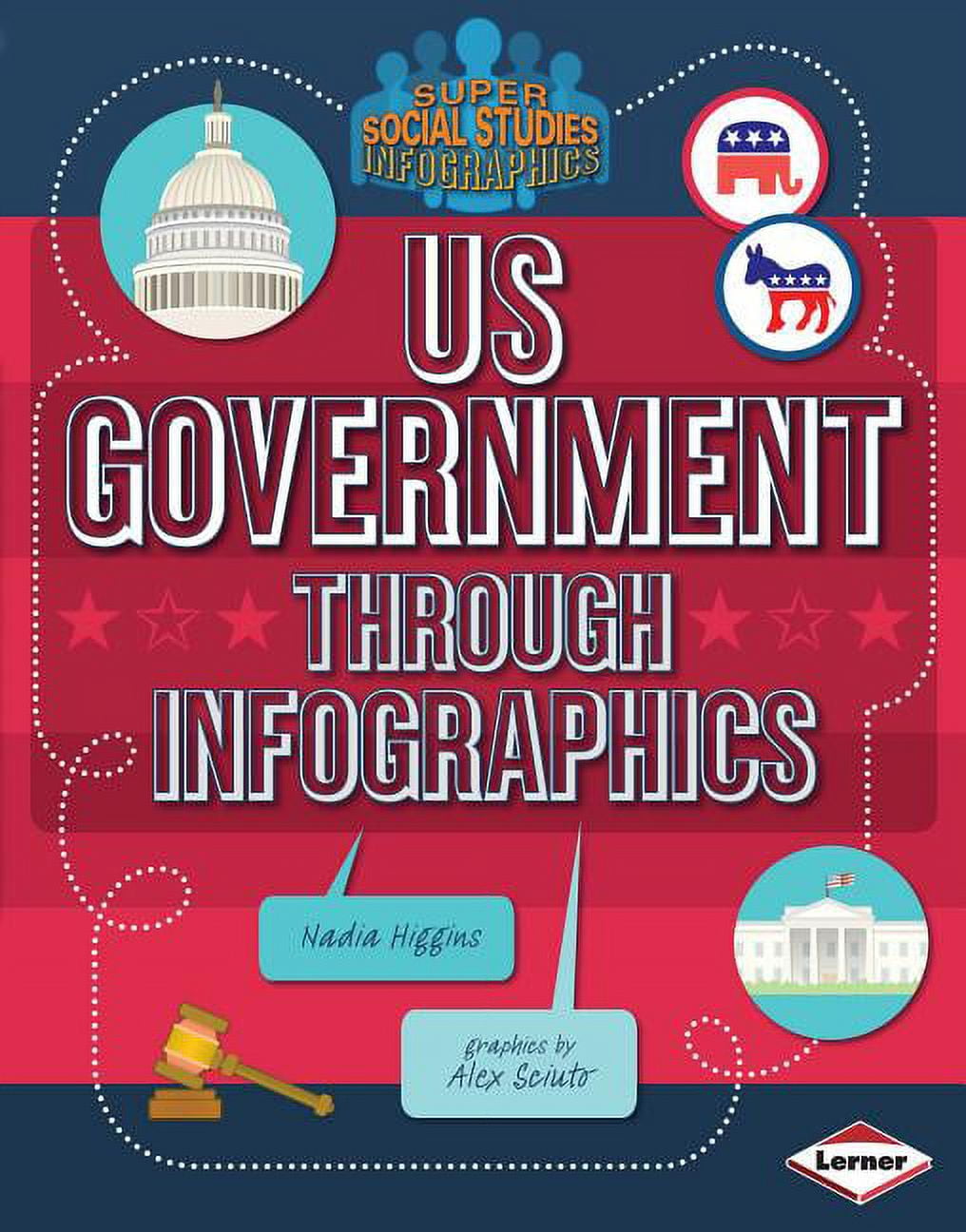 SUPER SOCIAL STUDIES INFOGRAPHICS

US GOVERNMENT THROUGH INFOGRAPHICS

Nadia Higgins

graphics by Alex Sciuto

Lerner