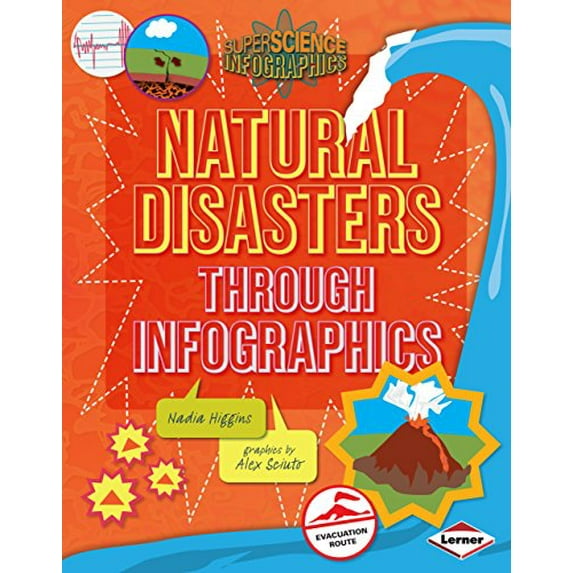 SUPERSCIENCE INFOGRAPHICS

NATURAL DISASTERS THROUGH INFOGRAPHICS

Nadia Higgins

graphics by Alex Sciuto

EVACUATION ROUTE

Lerner