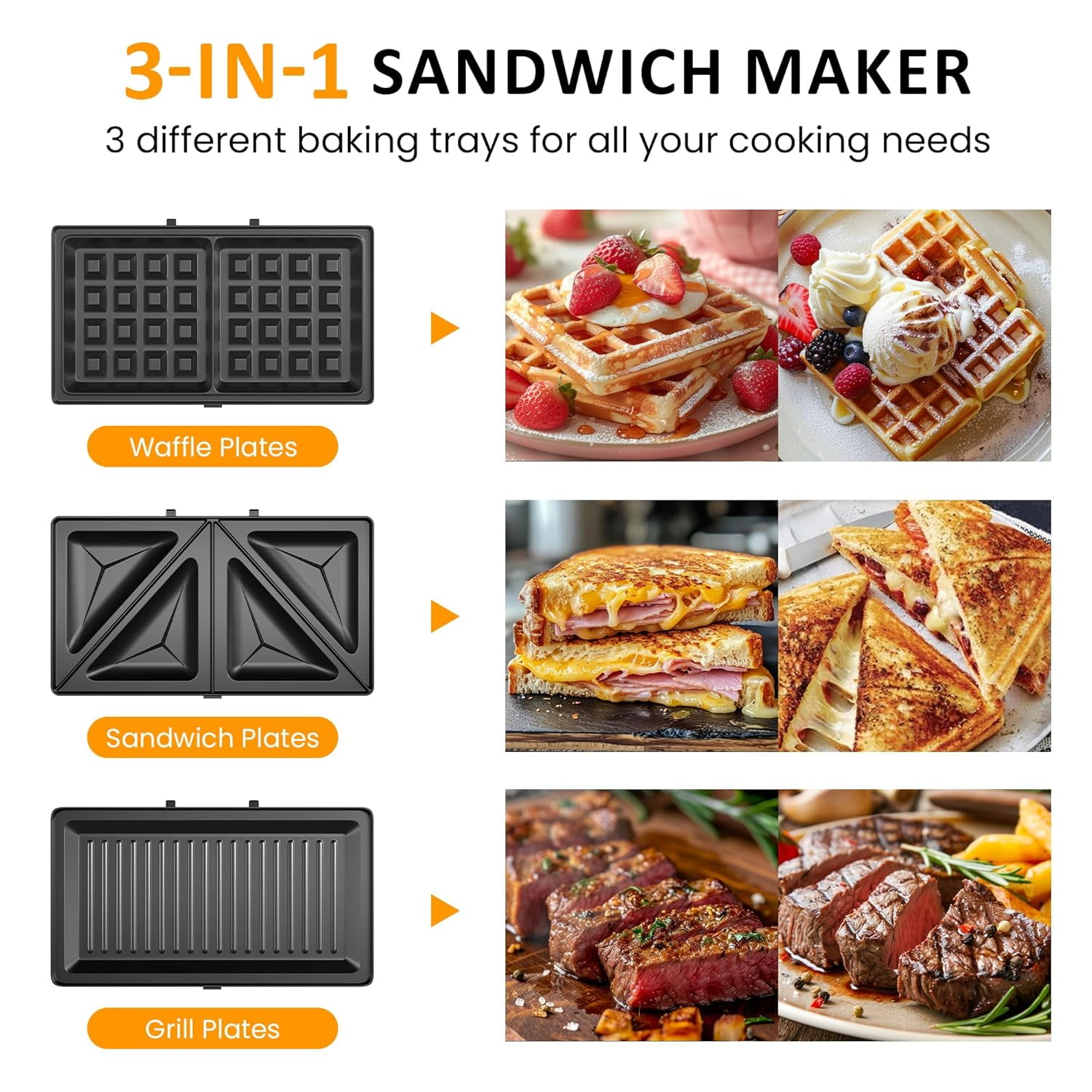 3-IN-1 SANDWICH MAKER

3 different baking trays for all your cooking needs

Waffle Plates

Sandwich Plates

Grill Plates