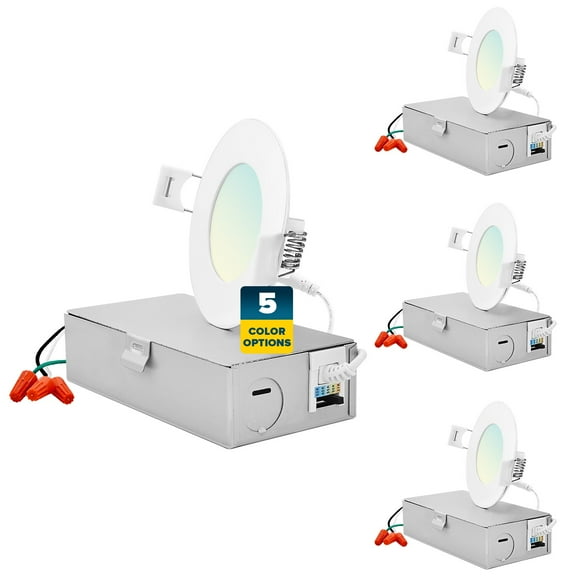 5
COLOR
OPTIONS