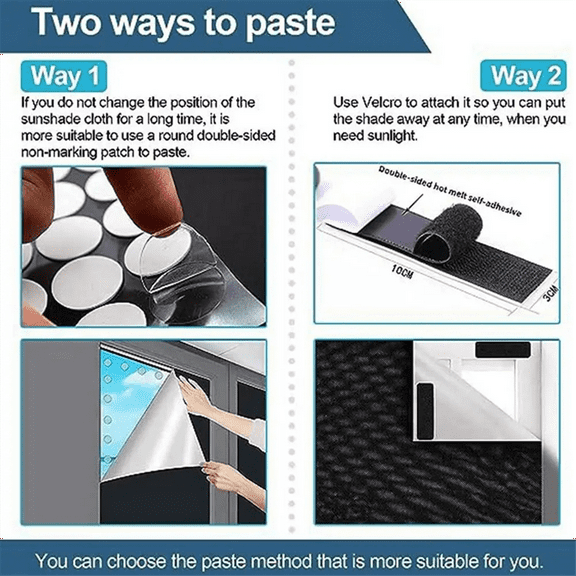 Two ways to paste

Way 1

If you do not change the position of the sunshade cloth for a long time, it is more suitable to use a round double-sided non-marking patch to paste.

Way 2

Use Velcro to attach it so you can put the shade away at any time, when you need sunlight.

Double-sided hot melt self-adhesive

10CM

3CM

You can choose the paste method that is more suitable for you.