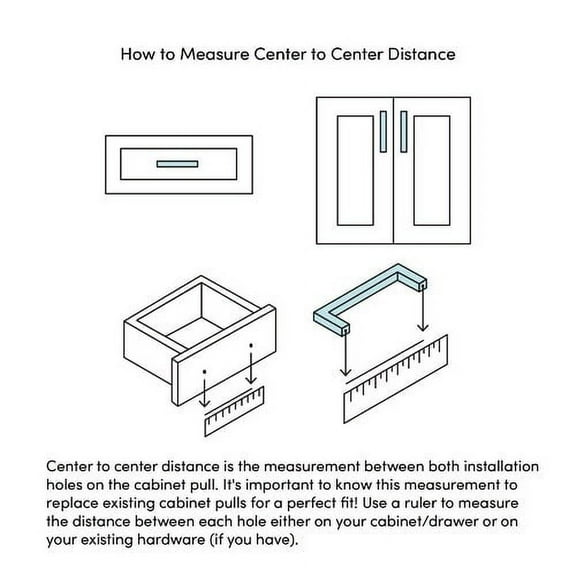 How to Measure Center to Center Distance

Center to center distance is the measurement between both installation holes on the cabinet pull. It's important to know this measurement to replace existing cabinet pulls for a perfect fit! Use a ruler to measure the distance between each hole either on your cabinet/drawer or on your existing hardware (if you have).