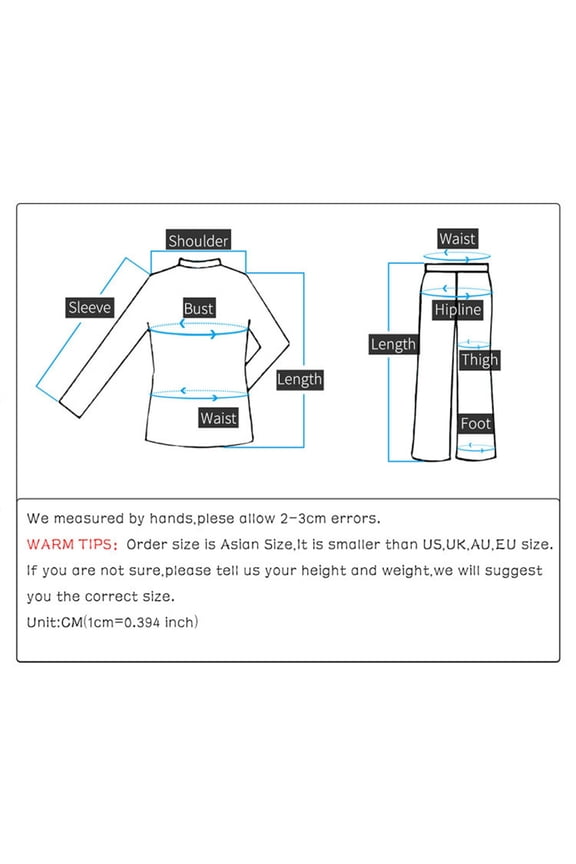 Shoulder

Sleeve

Bust

Length

Waist

Waist

Hipline

Length

Thigh

Foot

We measured by hands,plese allow 2-3cm errors.

WARM TIPS: Order size is Asian Size,It is smaller than US,UK,AU,EU size. If you are not sure,please tell us your height and weight,we will suggest you the correct size.

Unit:CM(1cm=0.394 inch)