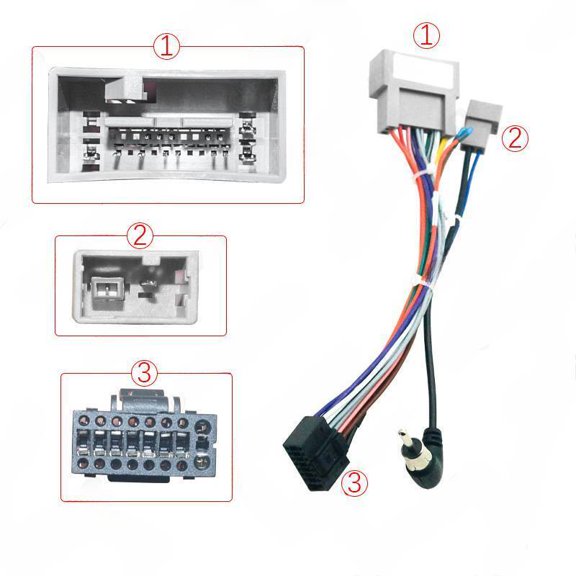 ①
②
③
①
②
③